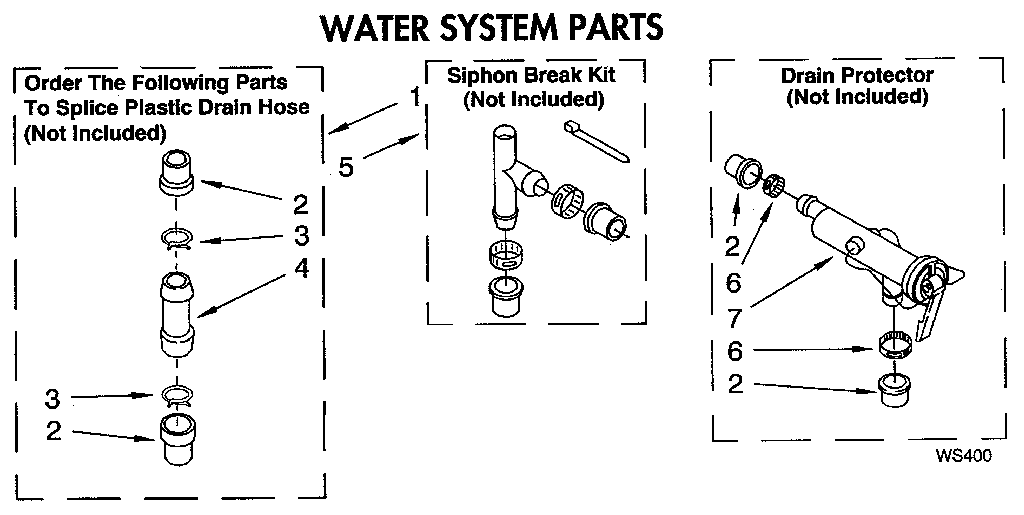 WATER SYSTEM PARTS

Order The Following Parts To Splice Plastic Drain Hose (Not Included)

2
3
4
3
2

1
5

Siphon Break Kit (Not Included)

Drain Protector (Not Included)

2
6
7
6
2

WS400