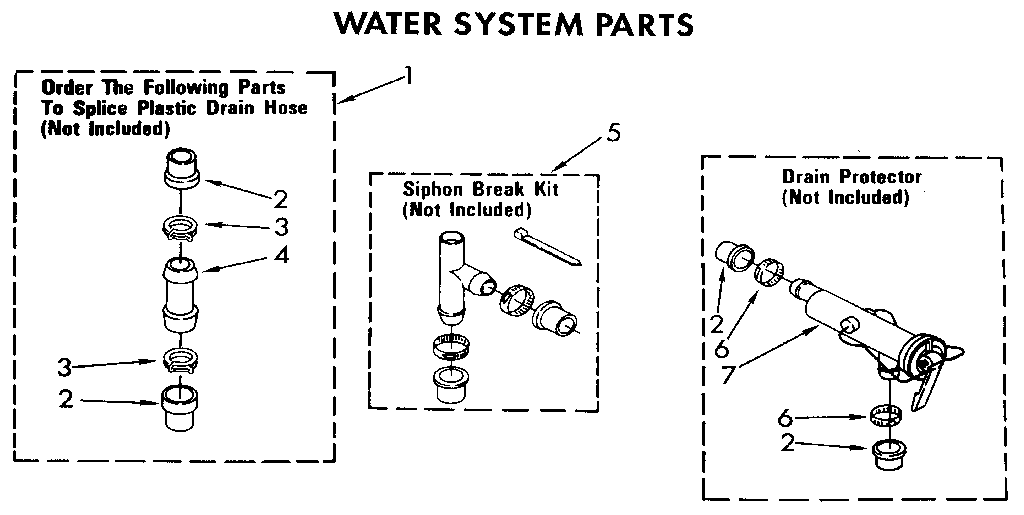 WATER SYSTEM PARTS

Order The Following Parts To Splice Plastic Drain Hose (Not Included)

1

2
3
4
3
2

5

Siphon Break Kit (Not Included)

Drain Protector (Not Included)

2
6
7
6
2