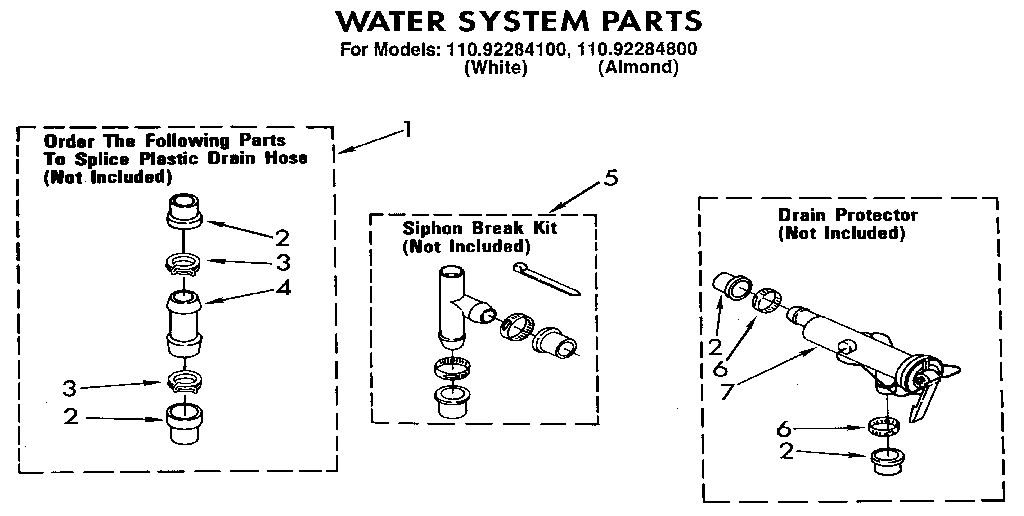 WATER SYSTEM PARTS
For Models: 110.92284100, 110.92284800
(White) (Almond)

Order The Following Parts To Splice Plastic Drain Hose (Not Included)

1

2
3
4
3
2

5

Siphon Break Kit (Not Included)

Drain Protector (Not Included)

2
6
7
6
2