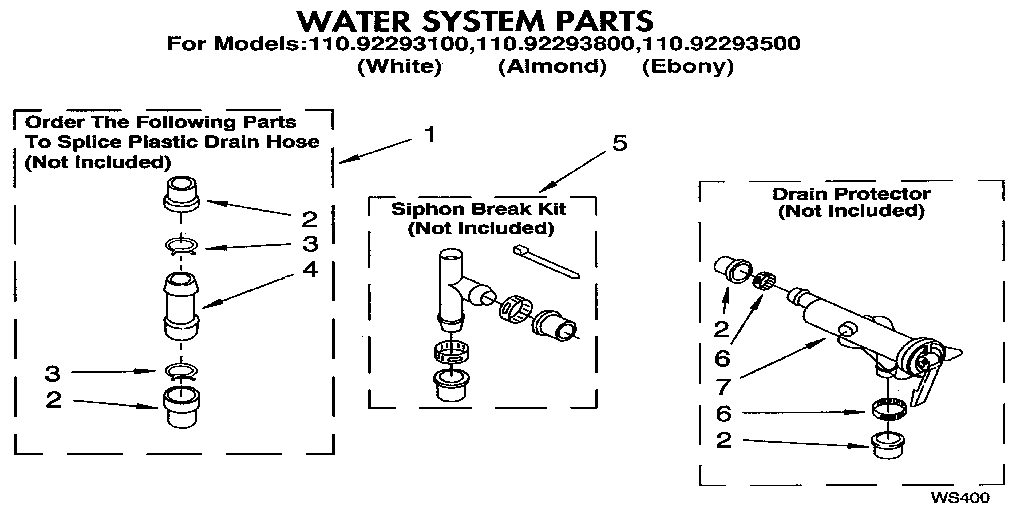 WATER SYSTEM PARTS
For Models:110.92293100,110.92293800,110.92293500
(White) (Almond) (Ebony)

Order The Following Parts To Splice Plastic Drain Hose (Not Included)

1
2
3
4
3
2

5
Siphon Break Kit (Not Included)

Drain Protector (Not Included)

2
6
7
6
2

WS400