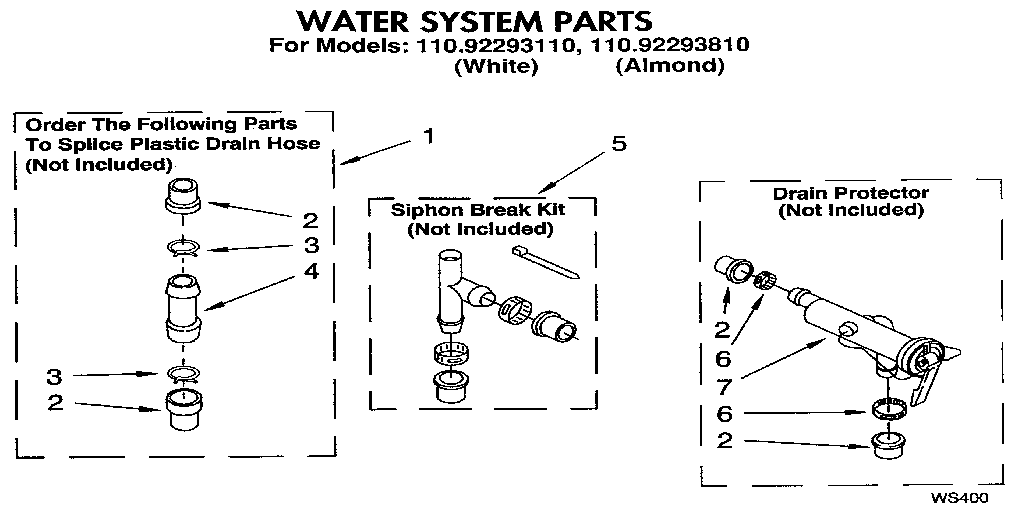 WATER SYSTEM PARTS
For Models: 110.92293110, 110.92293810
(White) (Almond)

Order The Following Parts To Splice Plastic Drain Hose (Not Included)

1

2
3
4

3
2

5

Siphon Break Kit (Not Included)

Drain Protector (Not Included)

2
6
7
6
2

WS400