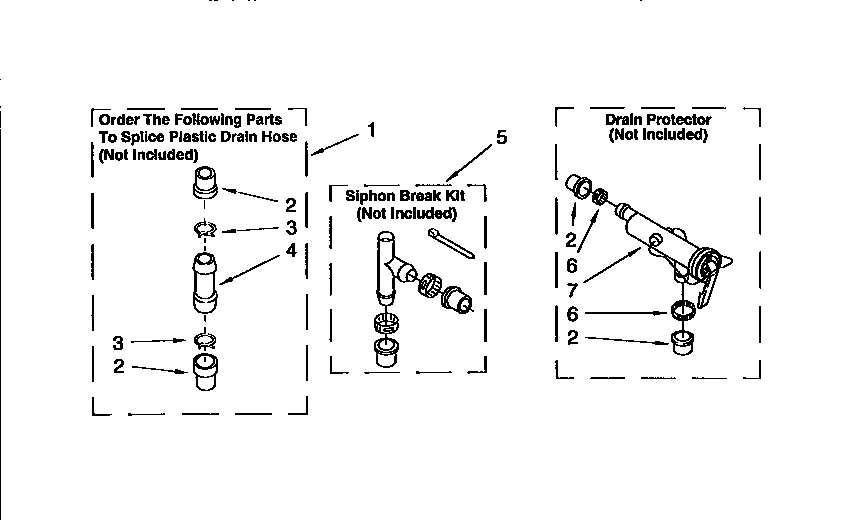 Order The Following Parts To Splice Plastic Drain Hose (Not Included)

1

2

3

4

3

2

5

Siphon Break Kit (Not Included)

Drain Protector (Not Included)

2

6

7

6

2