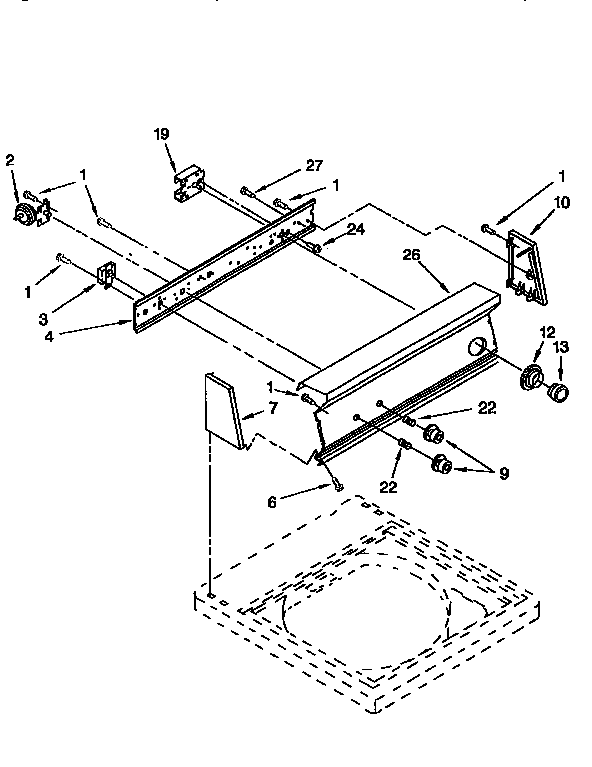 19
2
1
27
1
1
10
24
26
1
3
4
12
13
1
7
22
9
22
6