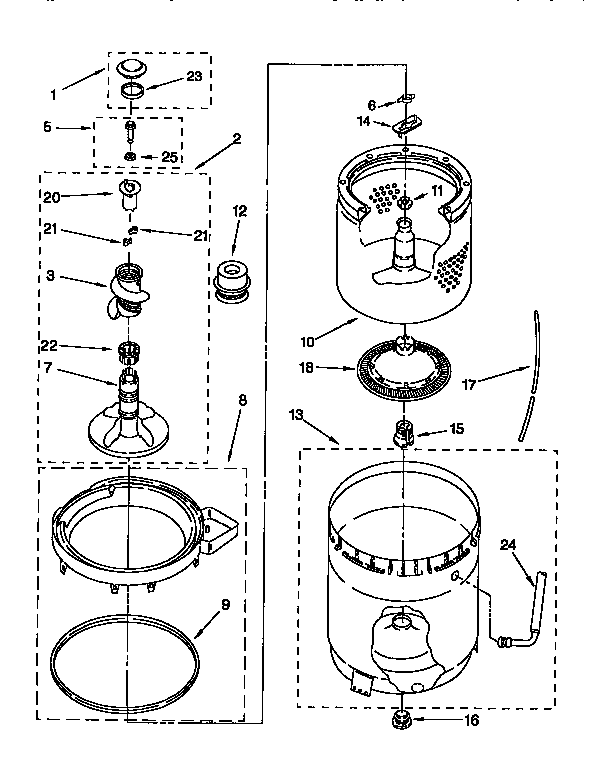 1
23
5
25
2
20
21
21
12
3
22
7
8
9
6
14
11
10
18
17
13
15
24
16