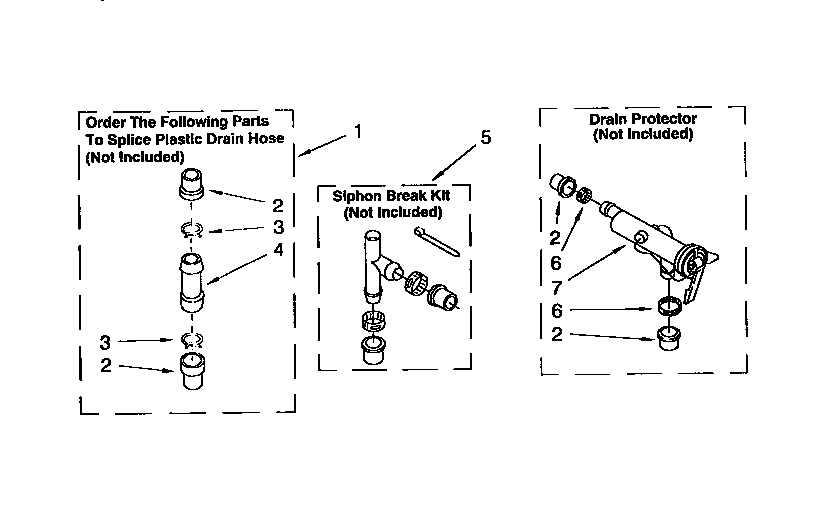 Order The Following Parts To Splice Plastic Drain Hose (Not Included)

1

2

3

4

3

2

5

Siphon Break Kit (Not Included)

Drain Protector (Not Included)

2

6

7

6

2