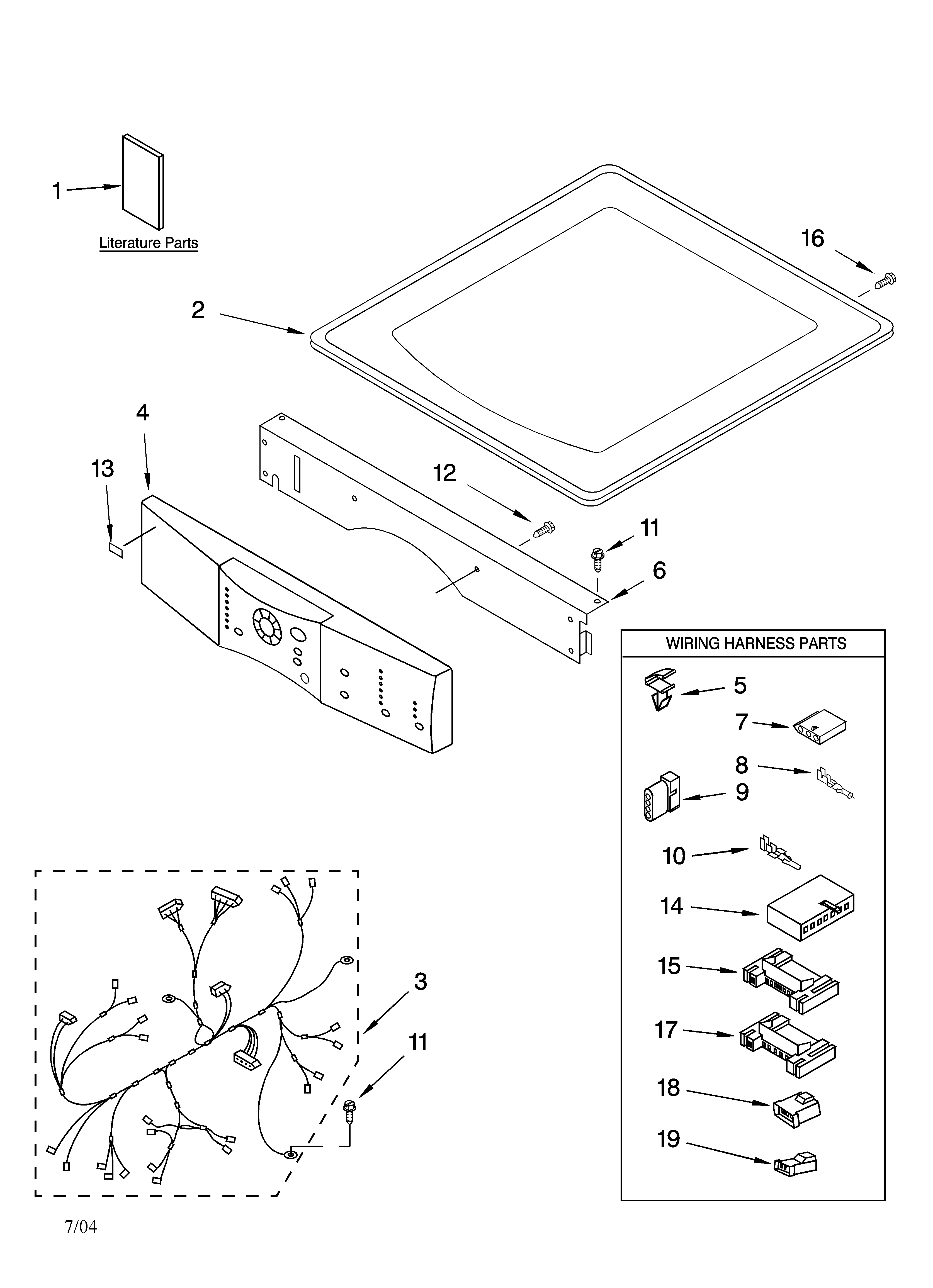 1

Literature Parts

16

2

4

13

12

11

6

WIRING HARNESS PARTS

5

7

8

9

10

14

15

17

18

19

3

11

7/04