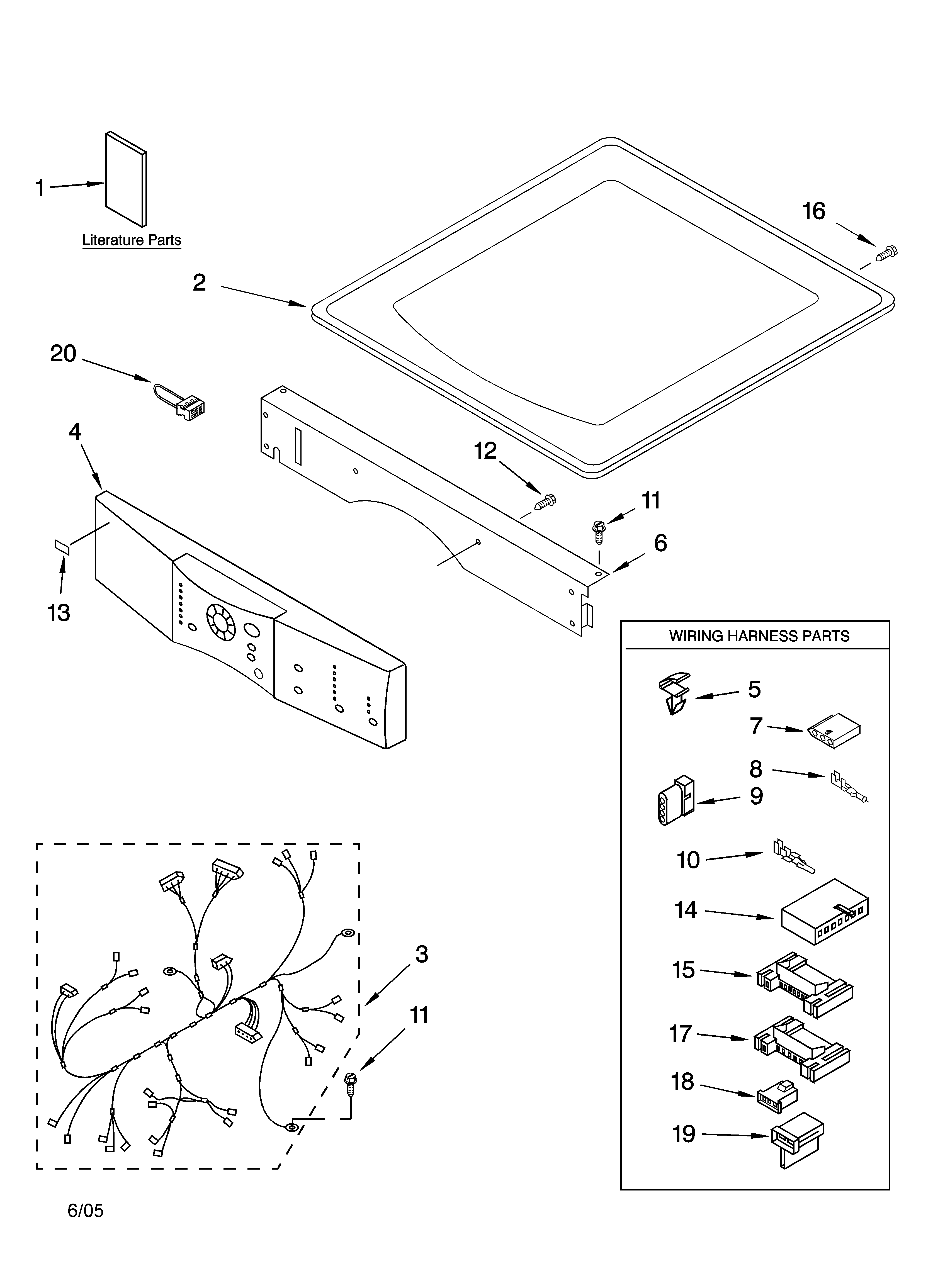 1

Literature Parts

16

2

20

4

12

11

6

13

WIRING HARNESS PARTS

5

7

8

9

10

14

15

17

18

19

3

11

6/05