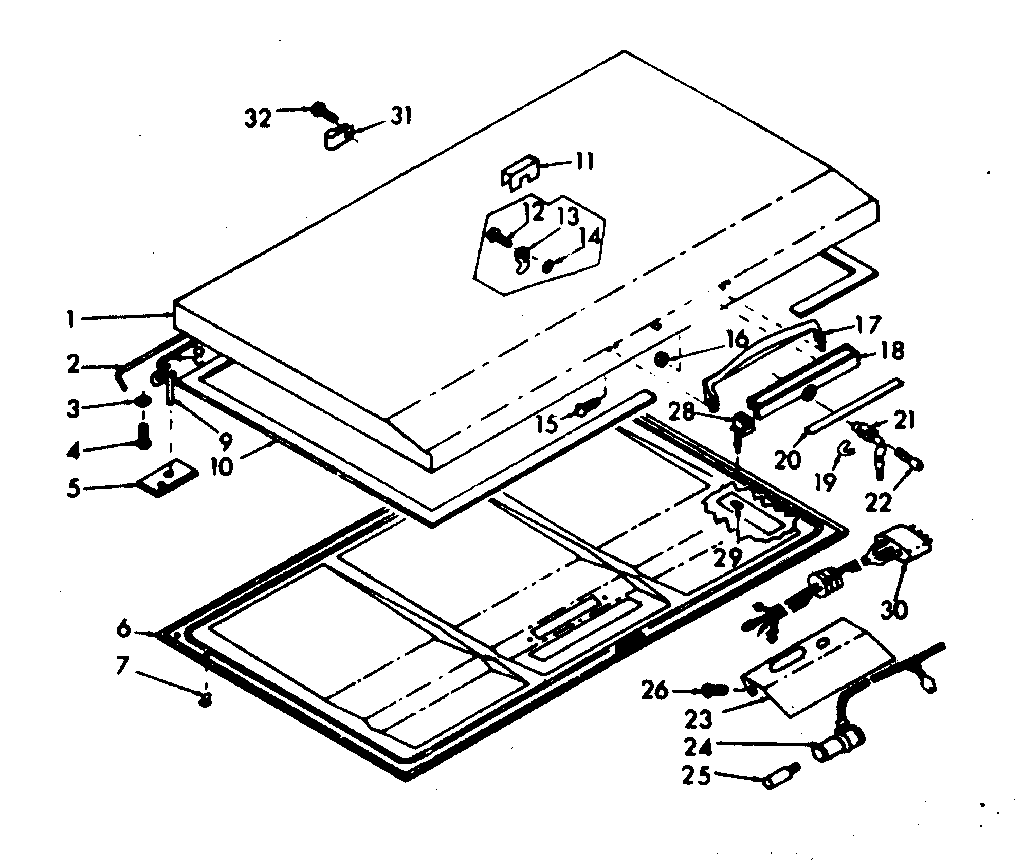 32
31
11
12
13
14
1
2
8
3
4
9
10
5
16
17
18
15
28
21
20
19
22
29
30
6
7
26
23
24
25