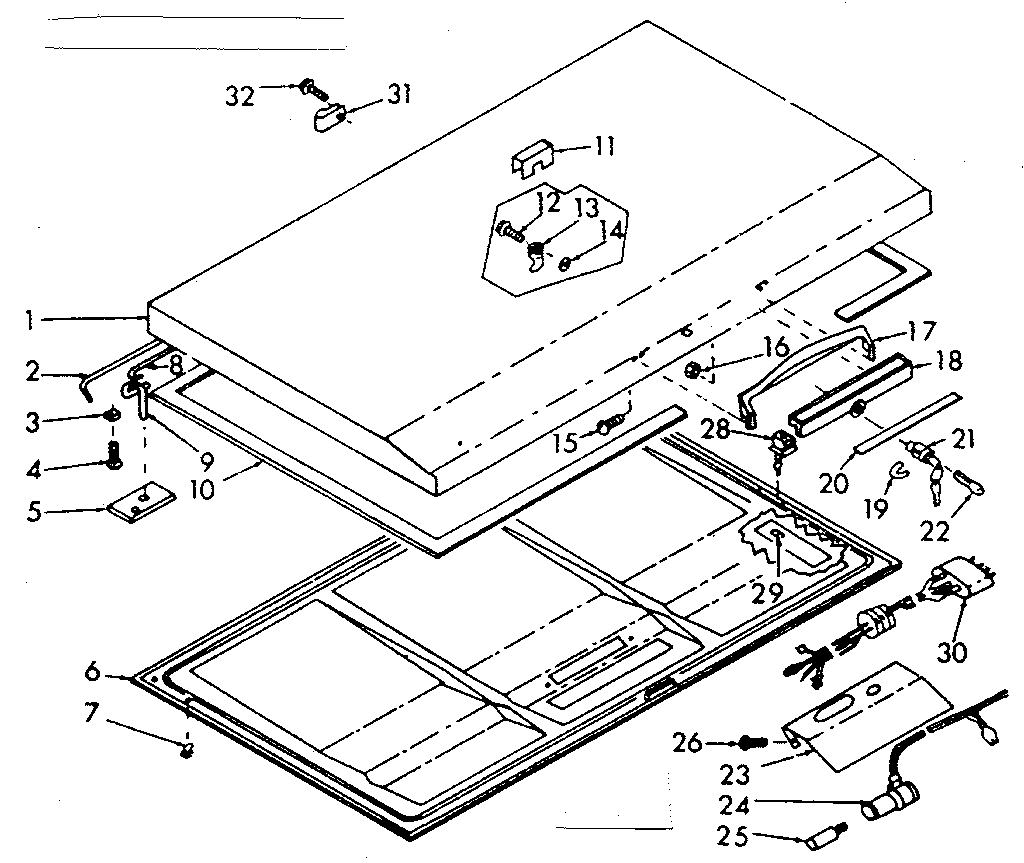 32
31
11
12
13
14
1
2
8
3
4
9
10
5
16
17
18
15
28
21
20
19
22
29
30
6
7
26
23
24
25