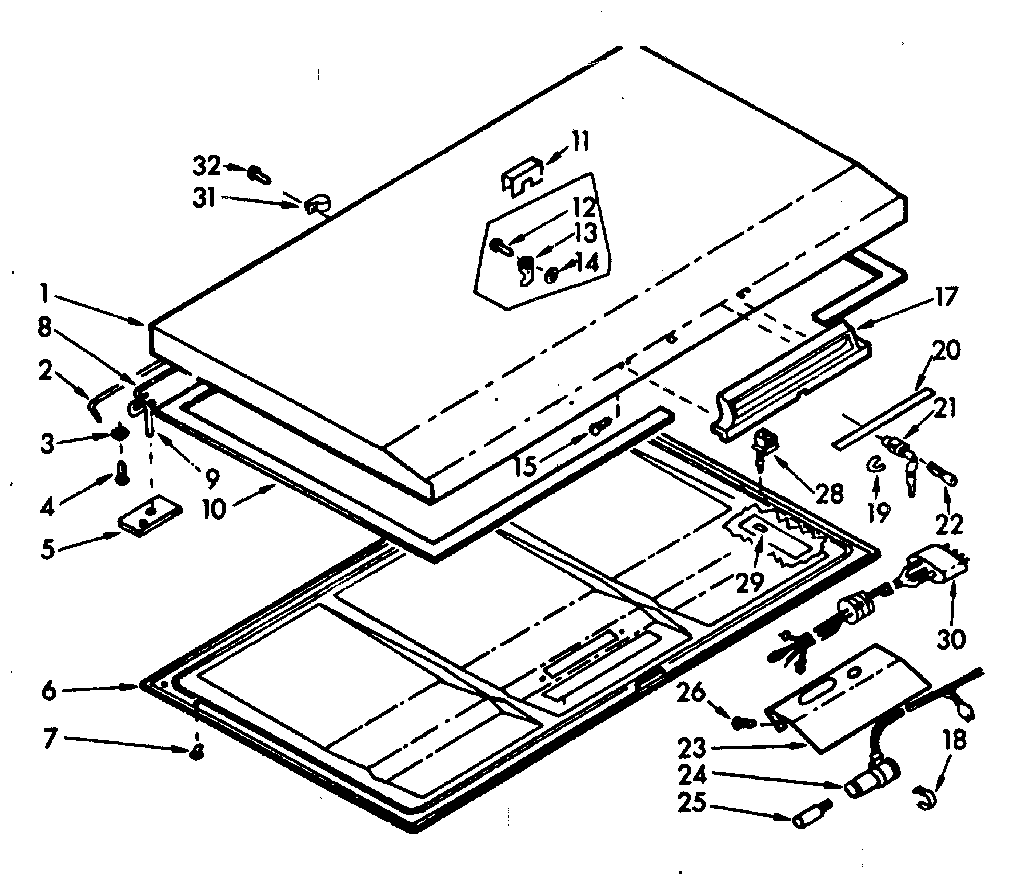 32
31
11
12
13
14
1
8
2
3
4
5
9
10
15
17
20
21
28
19
22
29
30
6
7
26
23
24
25
18