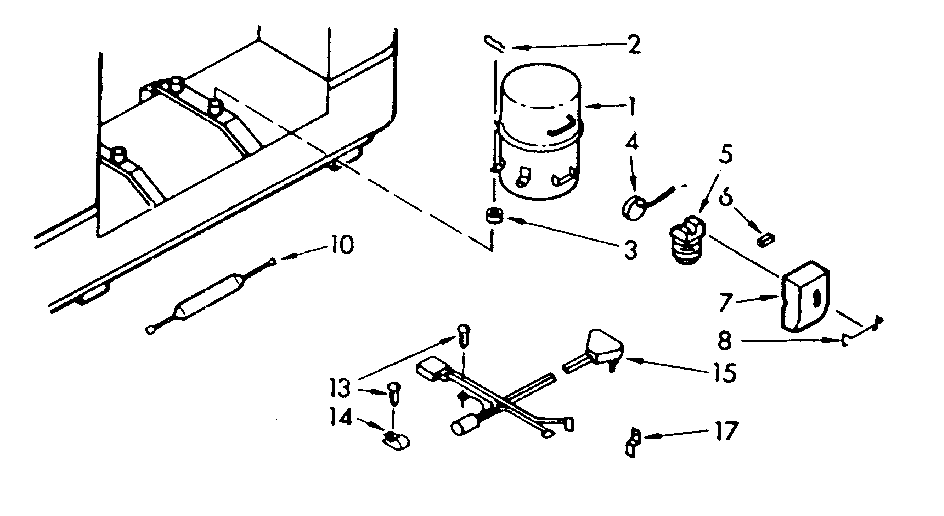 2
1
4
5
6
3
10
7
8
13
15
14
17