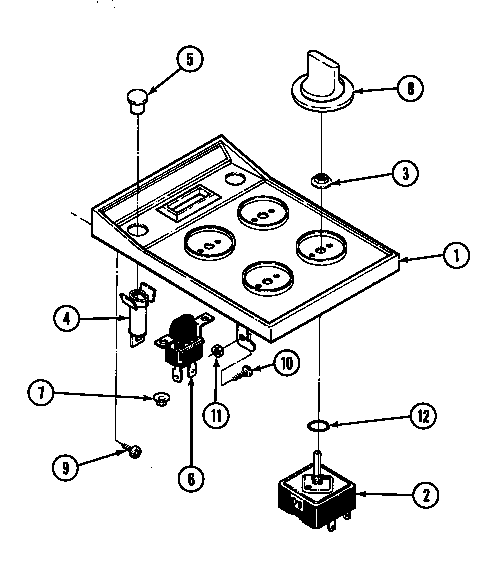 5
8
3
1
4
10
7
11
12
9
6
2