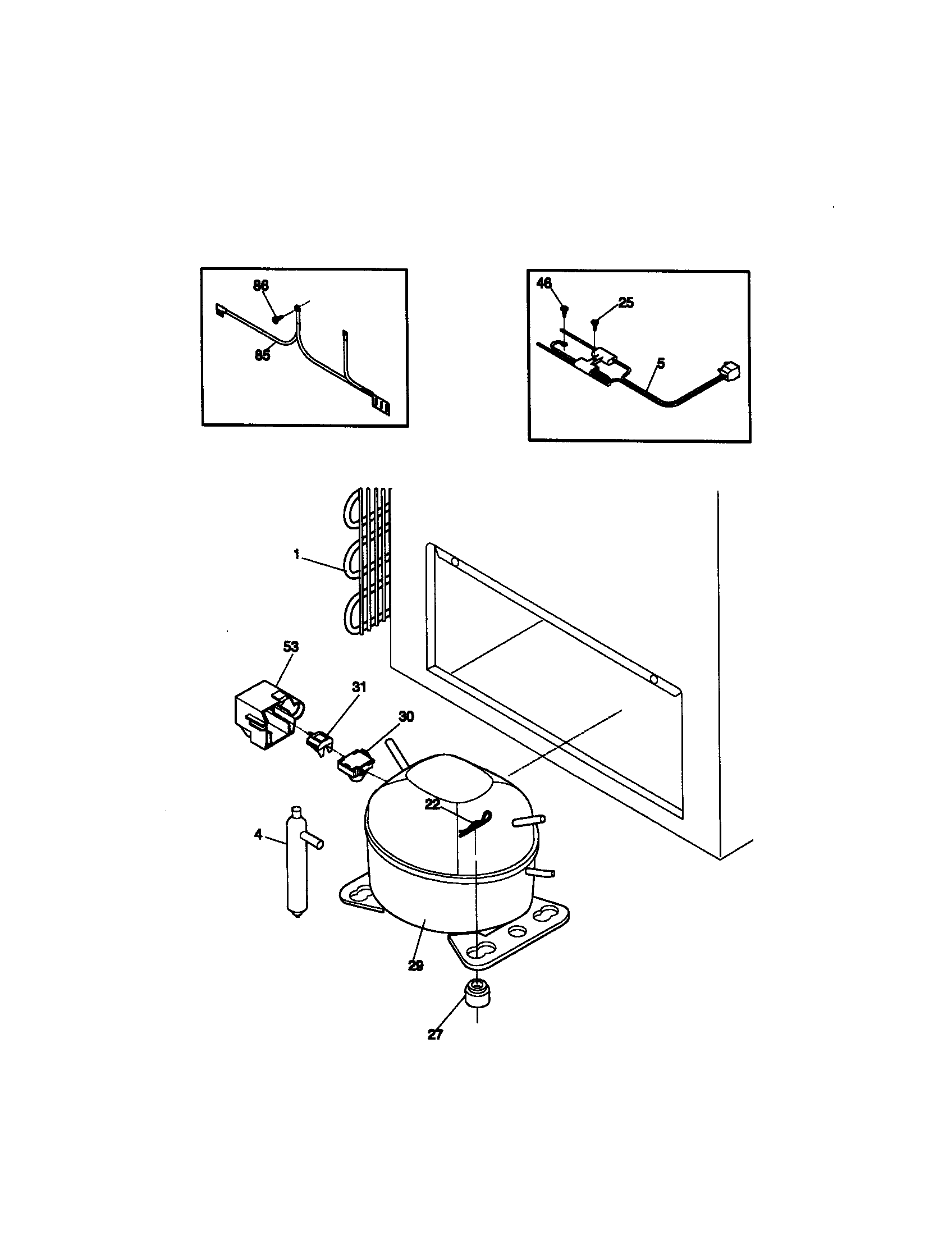 86
85
46
25
5
1
53
31
30
22
4
29
27