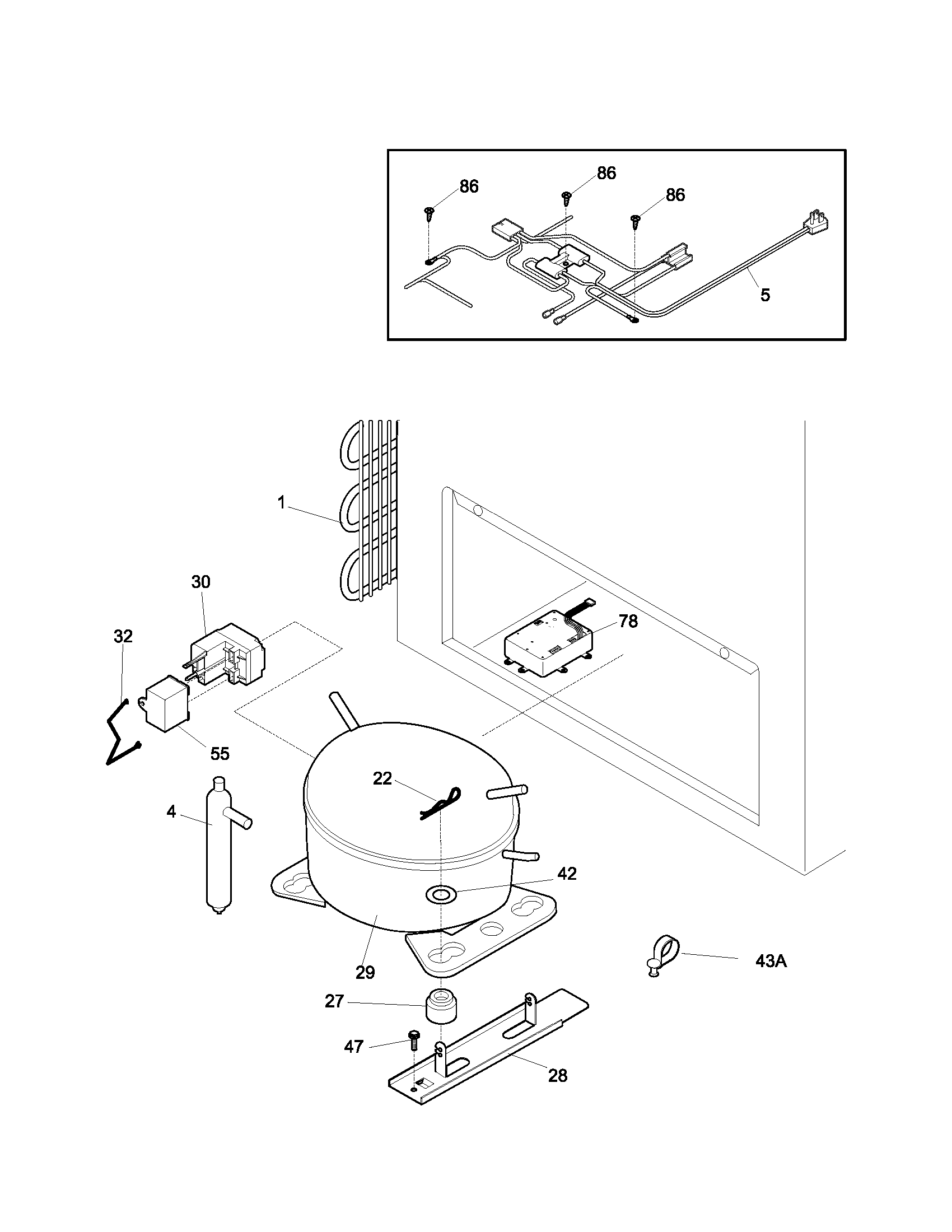 86
86
86
5

1
30
32
78
55
22
4
42
29
43A
27
47
28