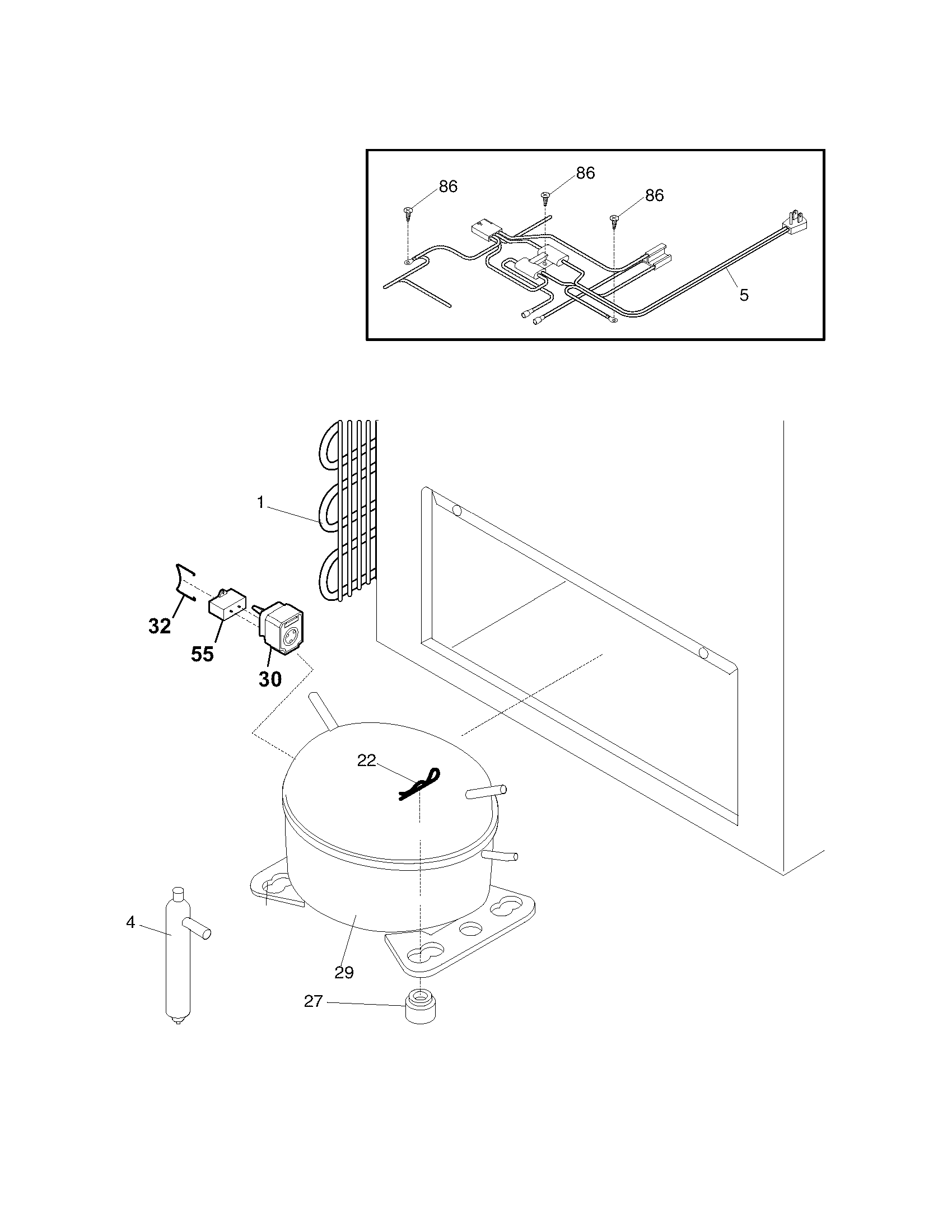 86
86
86
5

1
32
55
30
22
4
29
27