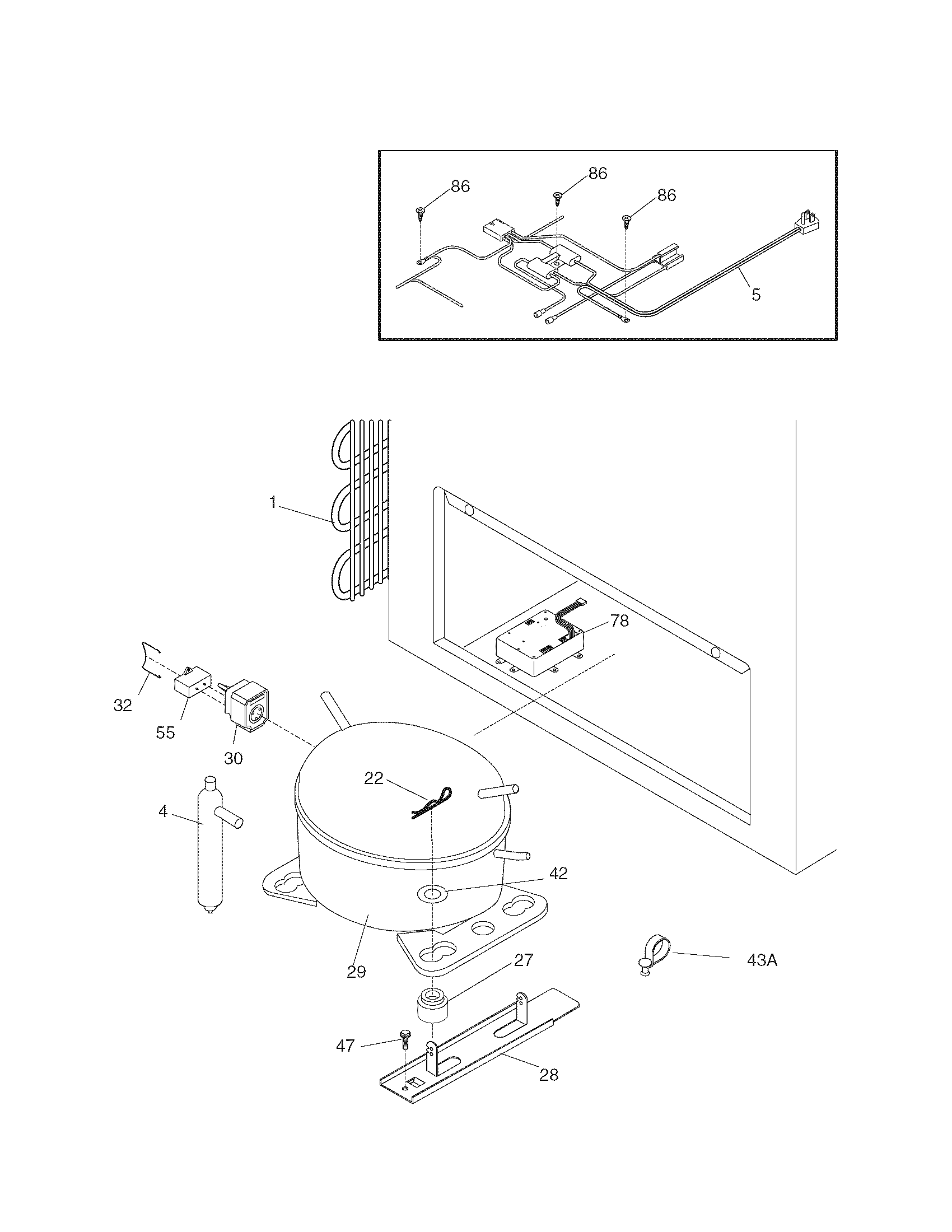 86
86
86
5
1
78
32
55
30
22
4
42
29
27
43A
47
28