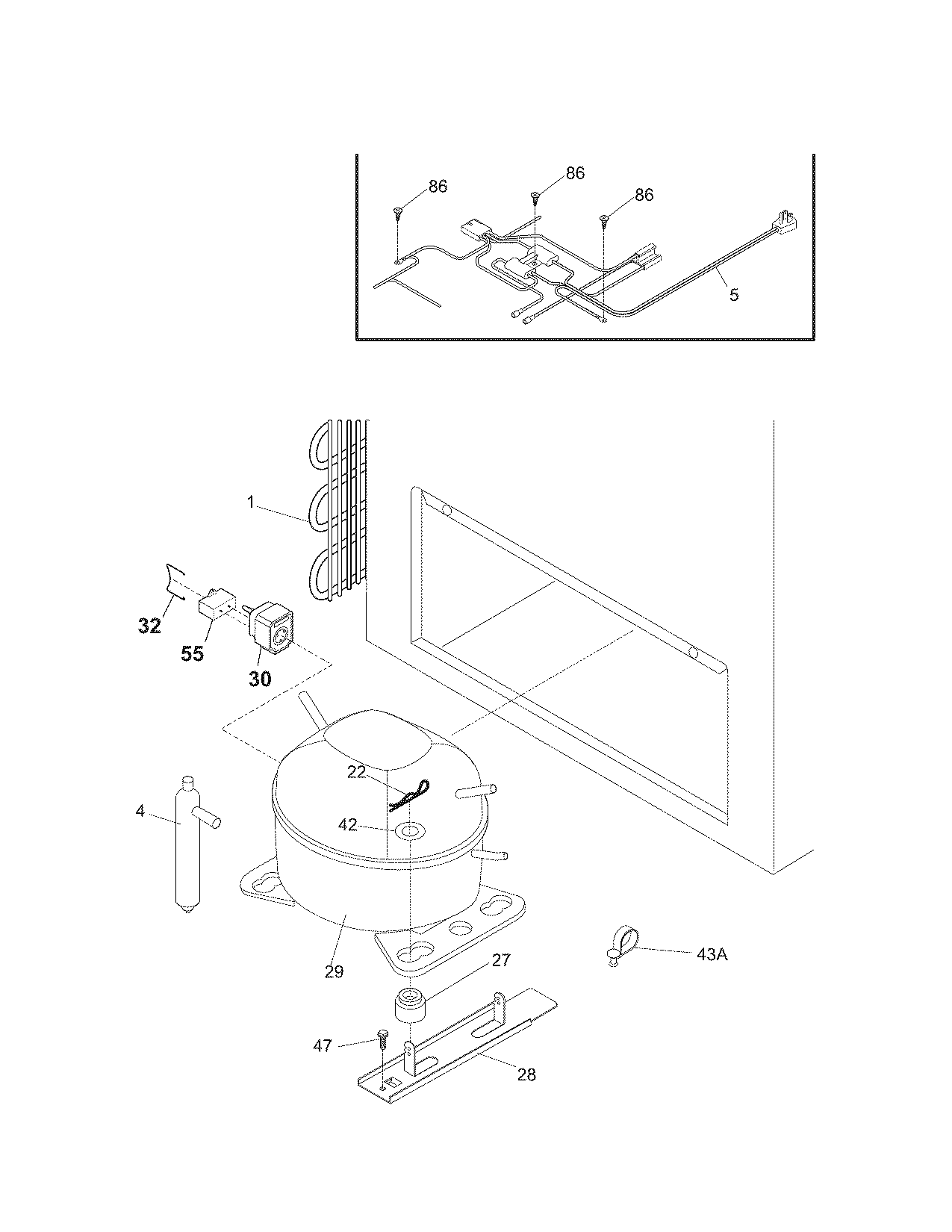 86
86
86
5

1
32
55
30
22
42
4
29
27
43A
47
28