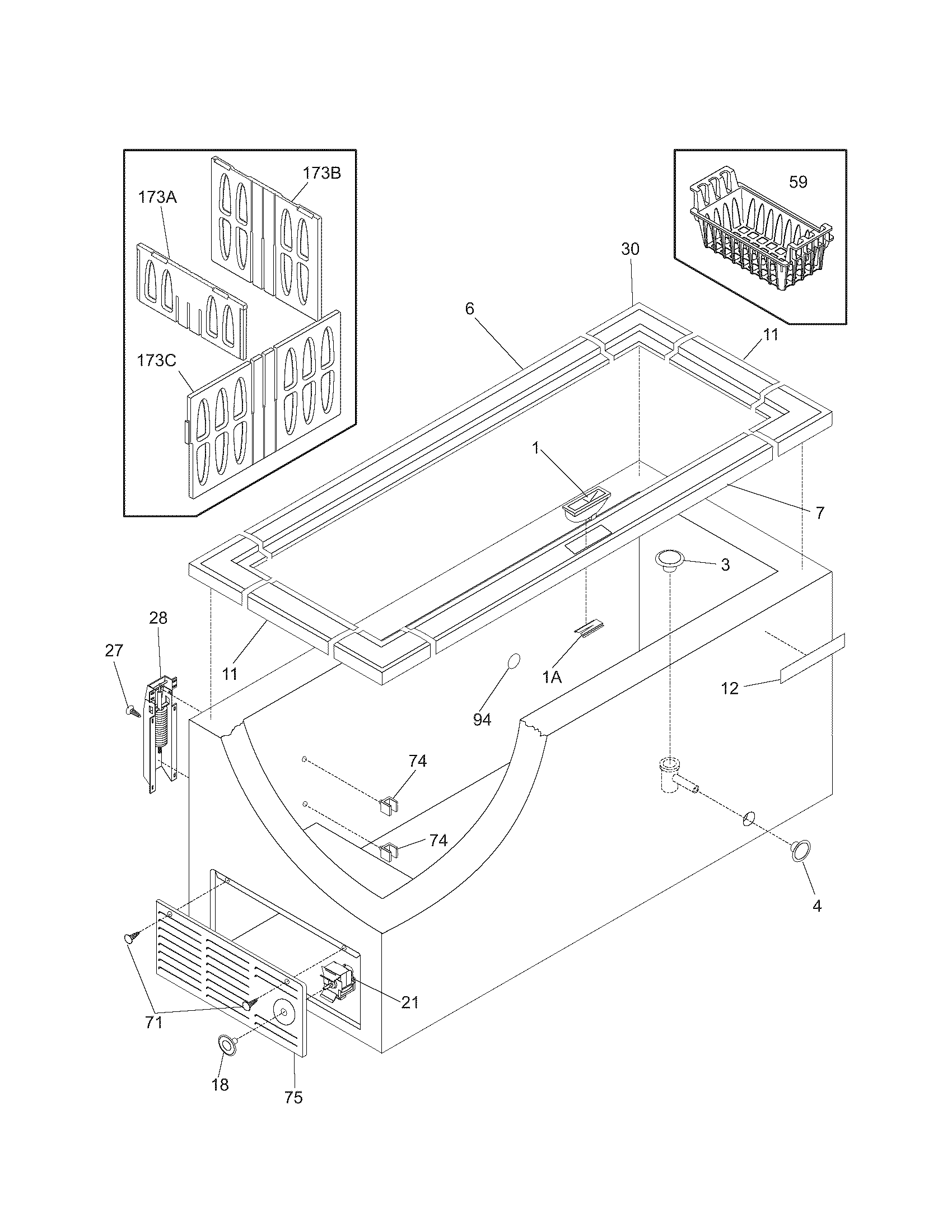 173B
173A
173C
59
30
6
11
1
7
3
28
27
11
1A
94
12
74
74
4
21
71
18
75