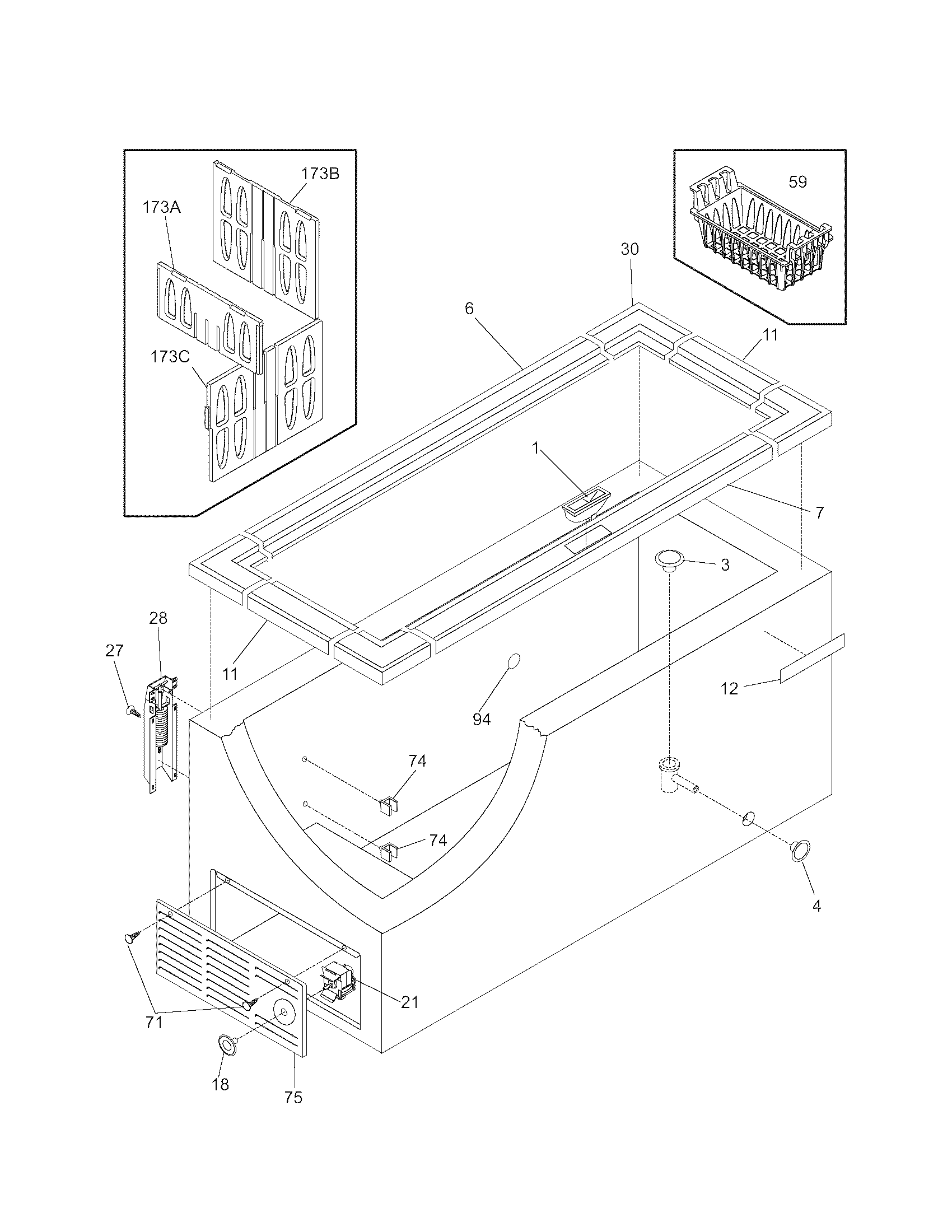 173B
173A
173C
59
30
6
11
1
7
3
28
27
11
94
12
74
74
4
21
71
18
75