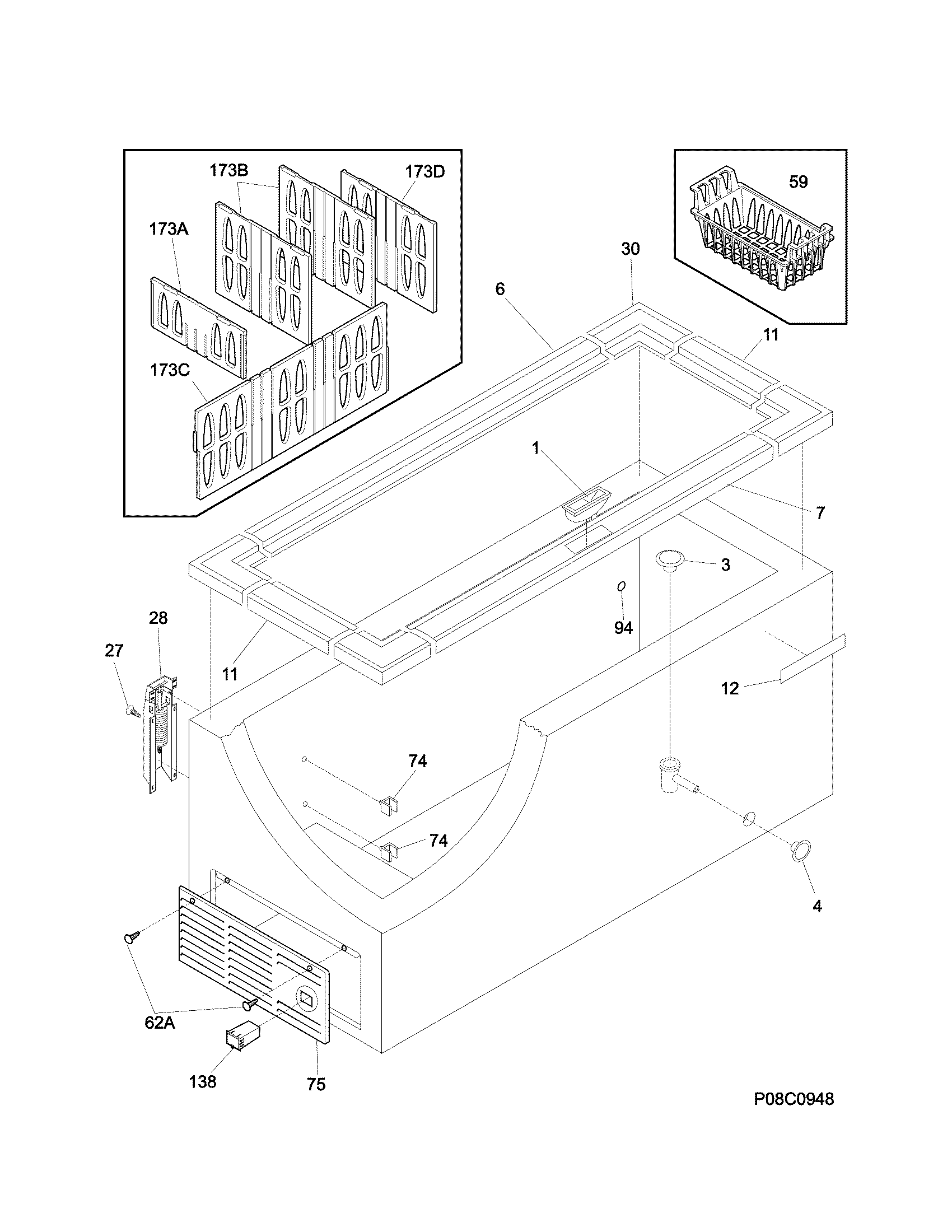 173B
173D
173A
173C
59
30
6
11
1
7
3
94
28
27
11
12
74
74
4
62A
138
75
P08C0948