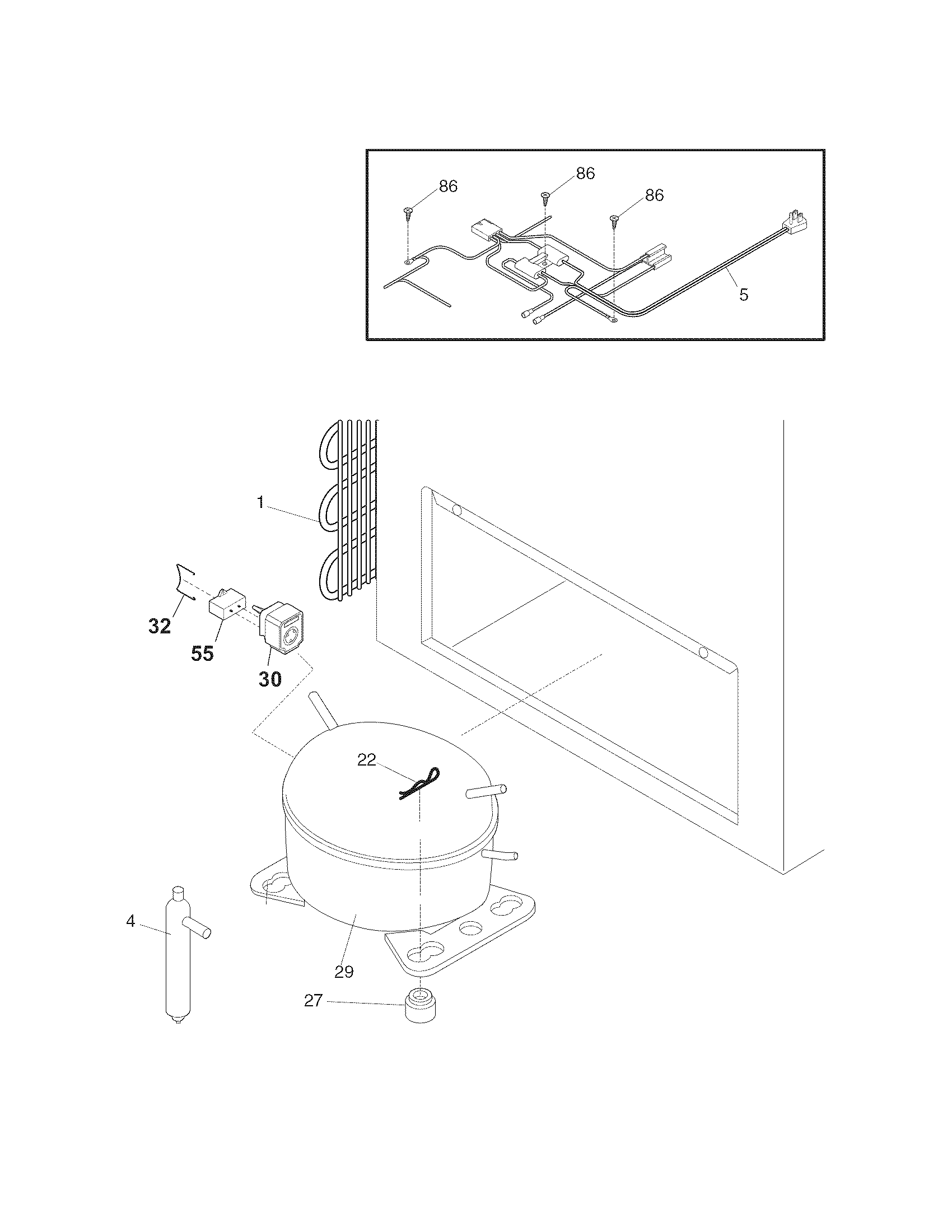 86
86
86
5
1
32
55
30
22
4
29
27