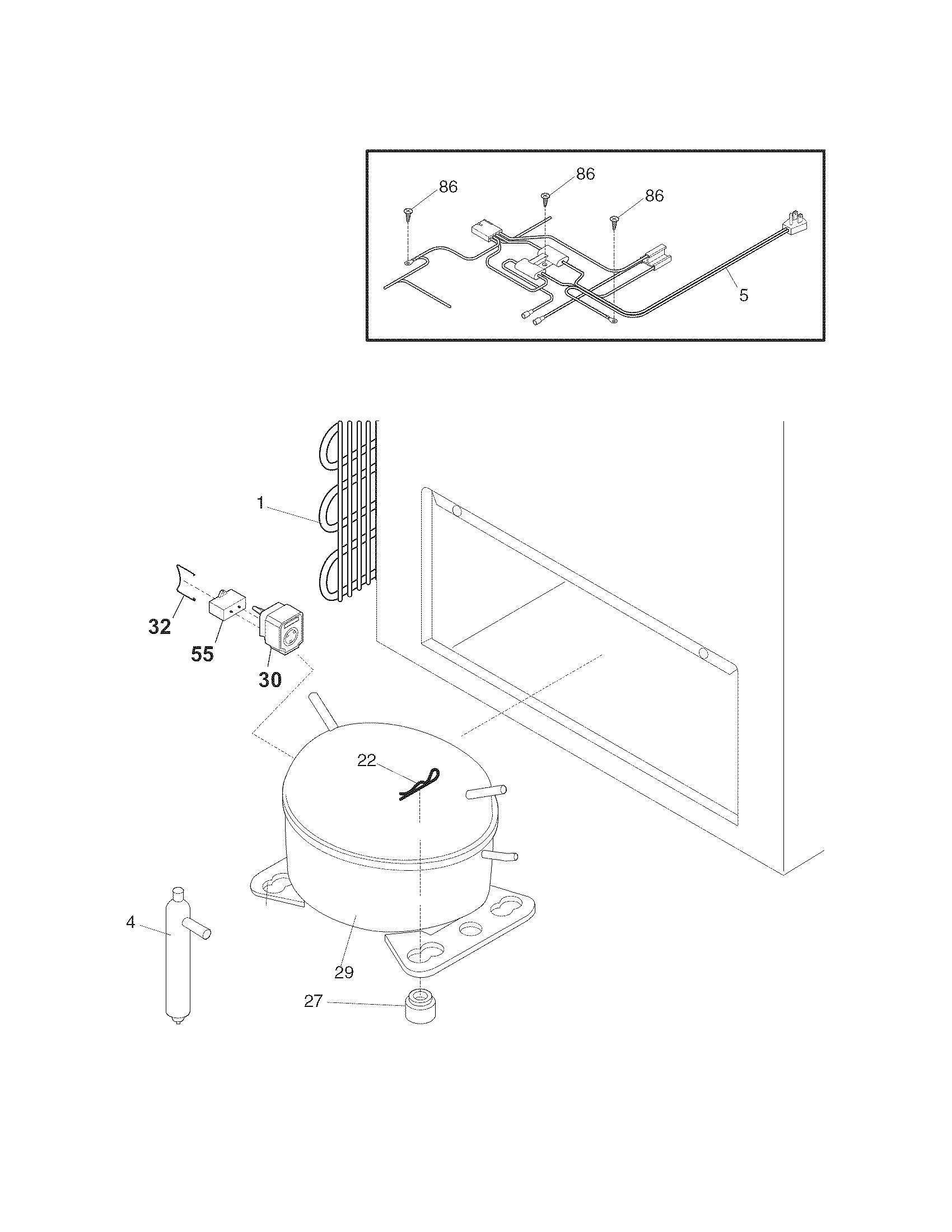 86
86
86
5

1
32
55
30
22
4
29
27