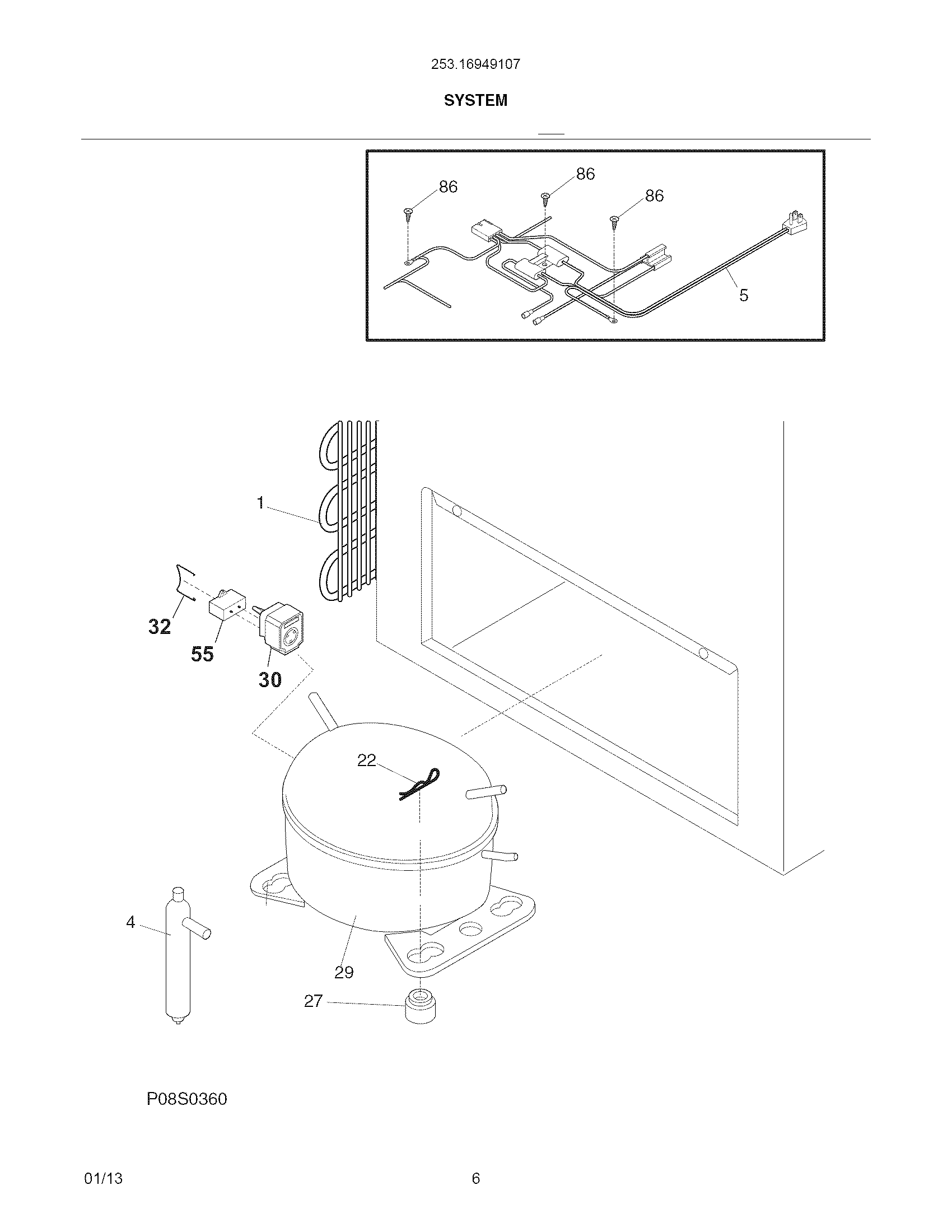 253.16949107

SYSTEM

86
86
86
5

1
32
55
30
22
4
29
27

P08S0360

01/13

6