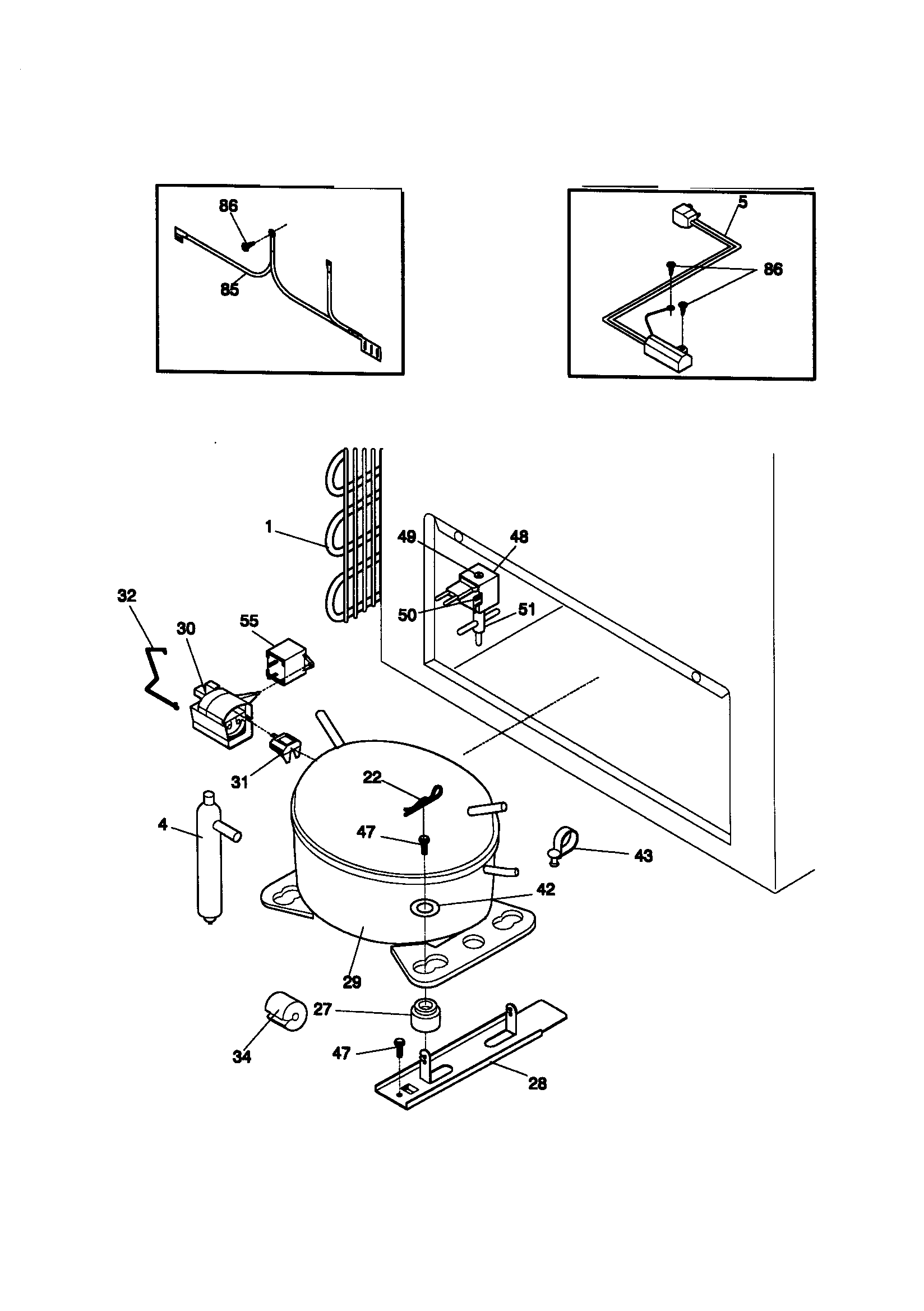 86
85

5
86

1
49
48
50
51
32
30
55
31
22
4
47
43
42
29
27
34
47
28