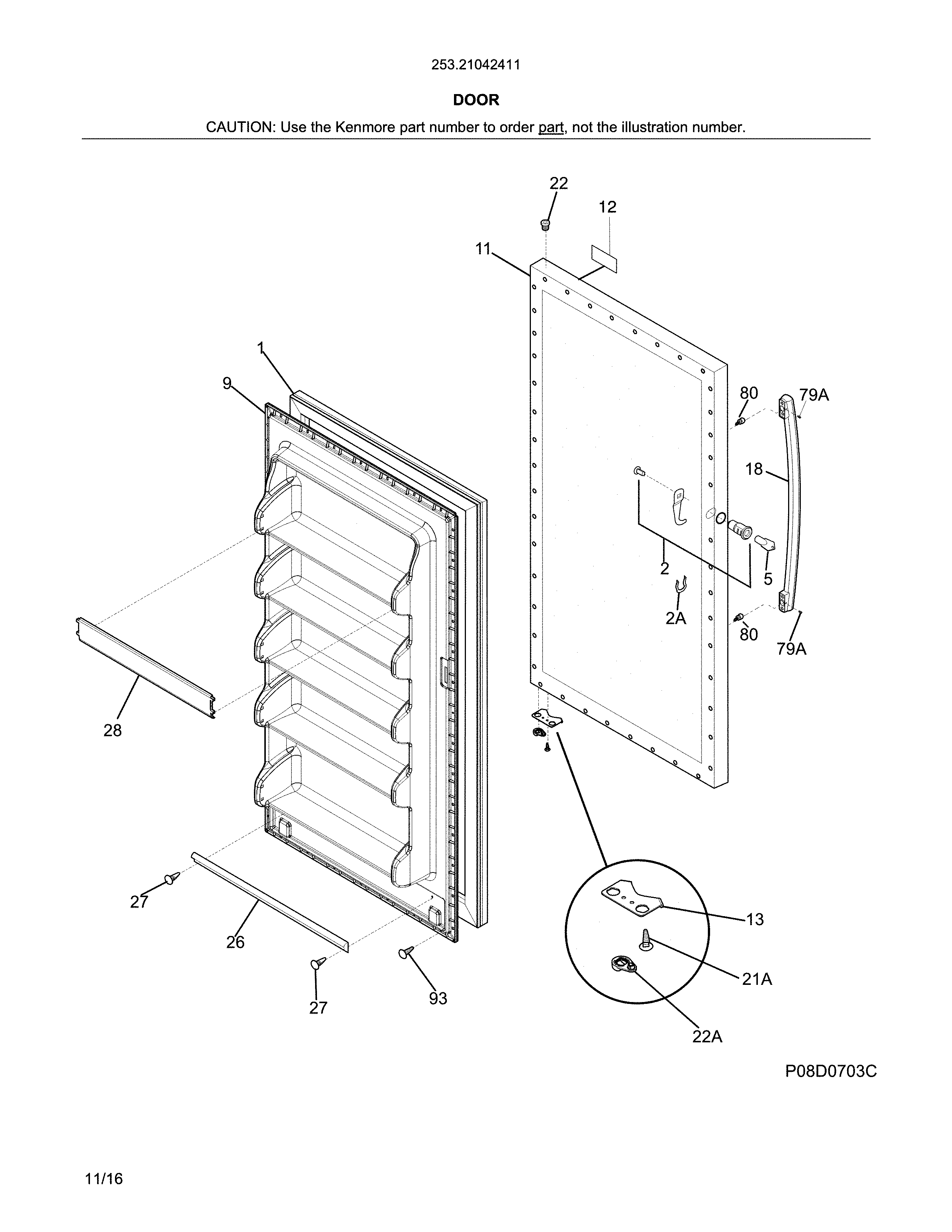 253.21042411

DOOR

CAUTION: Use the Kenmore part number to order part, not the illustration number.

22
12
11
1
9
80
79A
18
2
5
2A
80
79A
28
27
26
27
93
13
21A
22A

P08D0703C

11/16