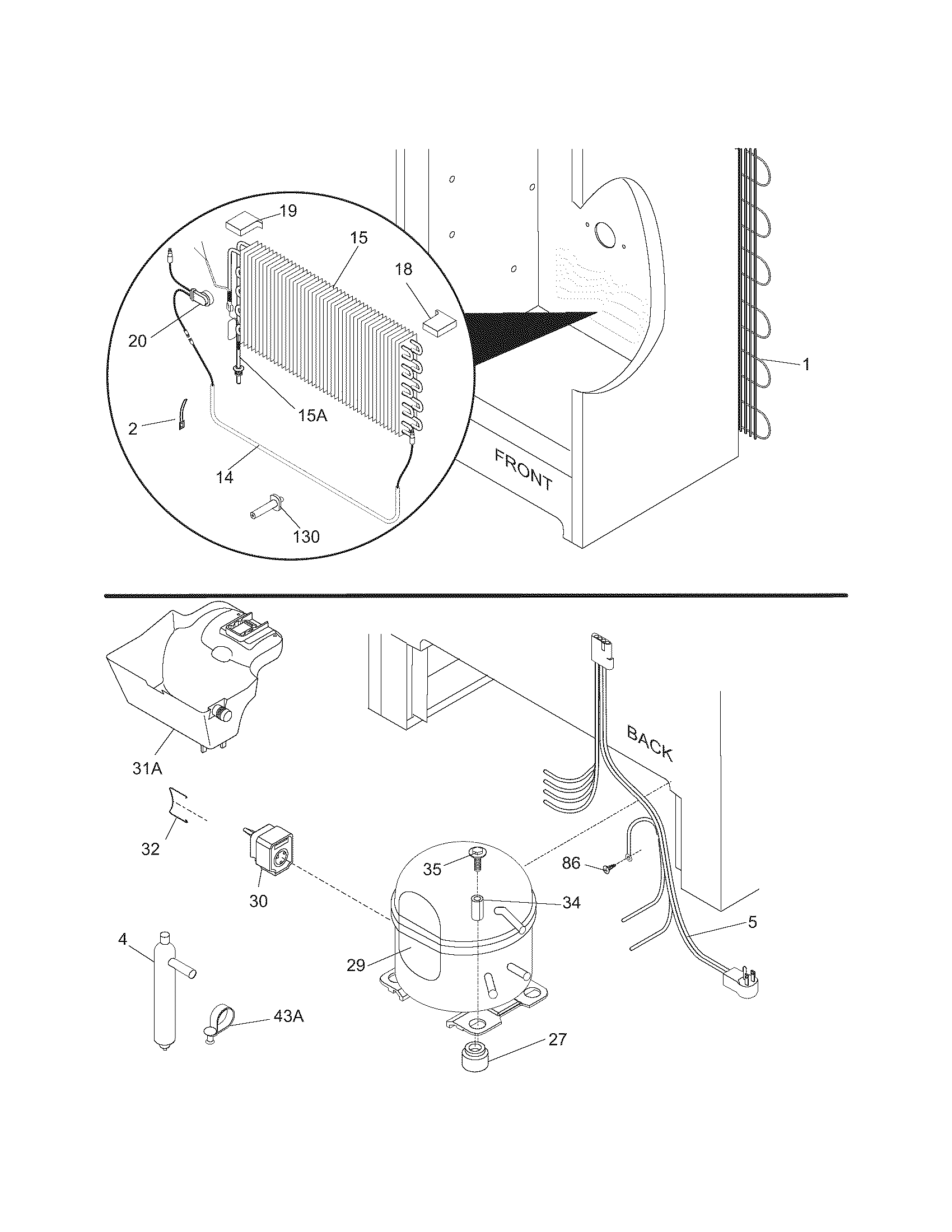 19
15
18
20
1
15A
2
14
FRONT
130
31A
BACK
32
35
86
30
34
4
5
29
43A
27