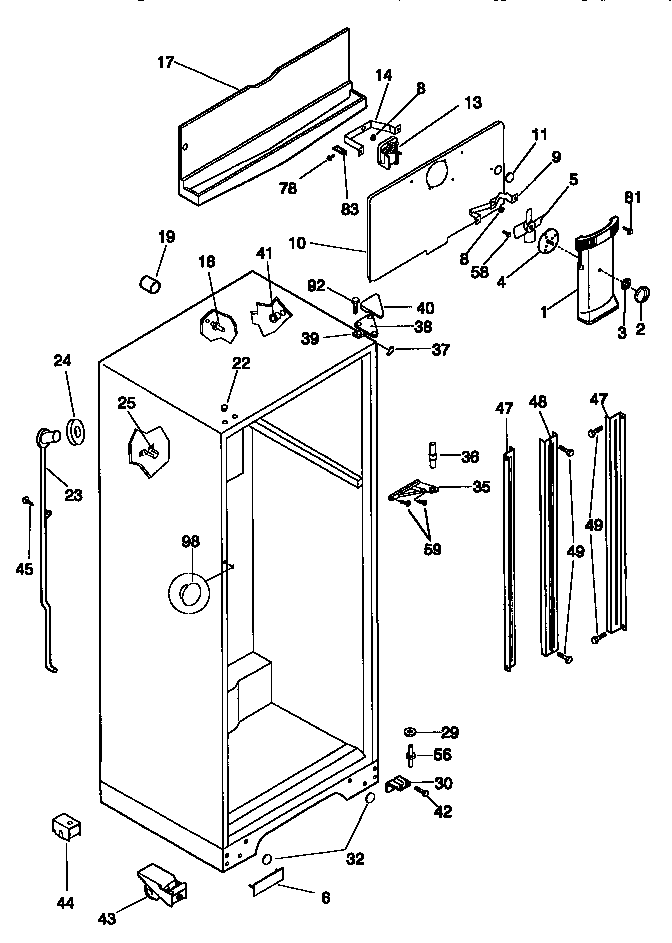 17
14
8
13
11
9
5
81
78
83
10
8
58
4
1
3
2
19
18
41
92
40
38
39
37
24
22
25
23
45
98
36
35
59
47
48
47
49
49
29
56
30
42
32
44
43
6