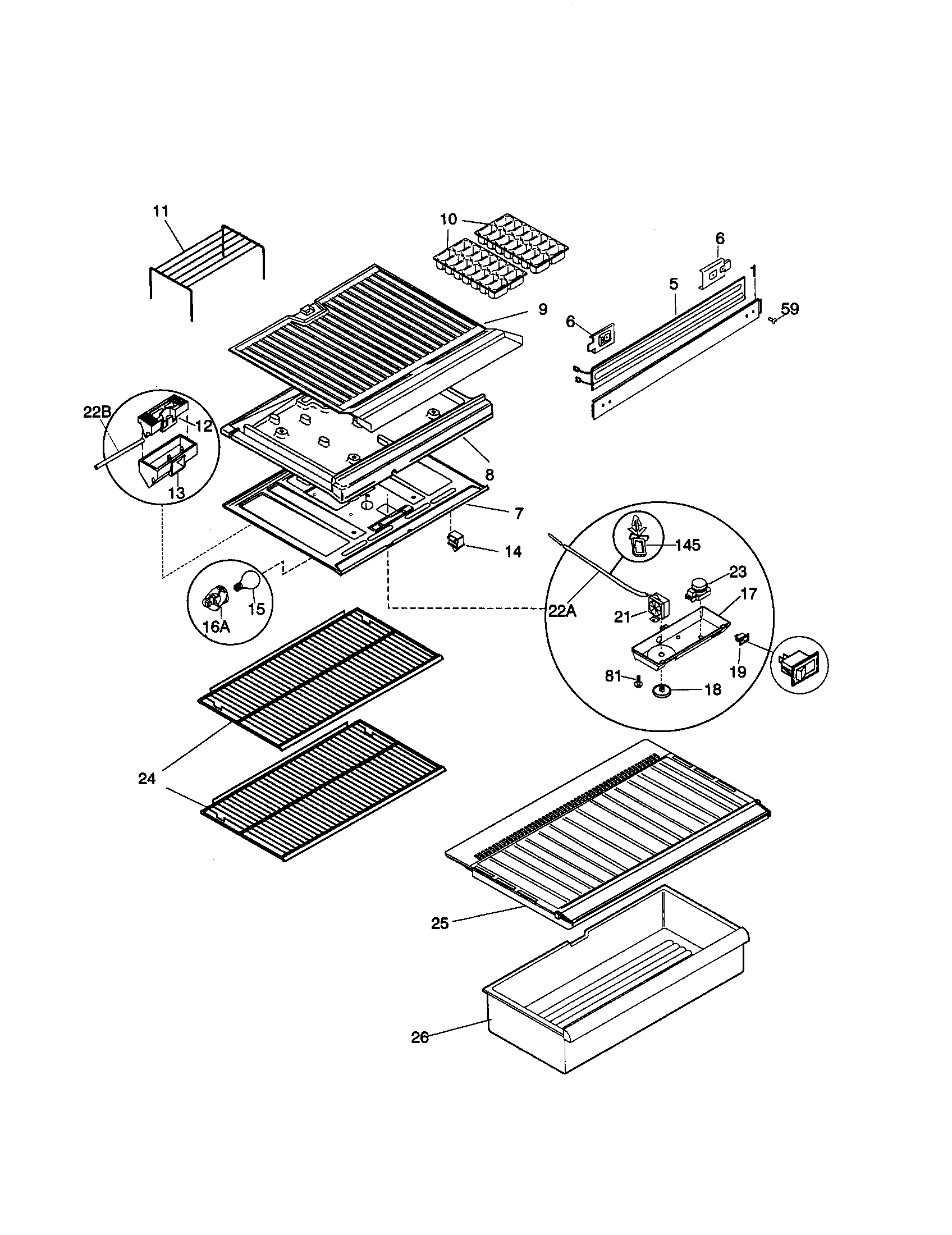 11
10
6
5
1
59
9
6
22B
12
13
8
7
14
145
23
17
22A
21
15
16A
19
81
18
24
25
26