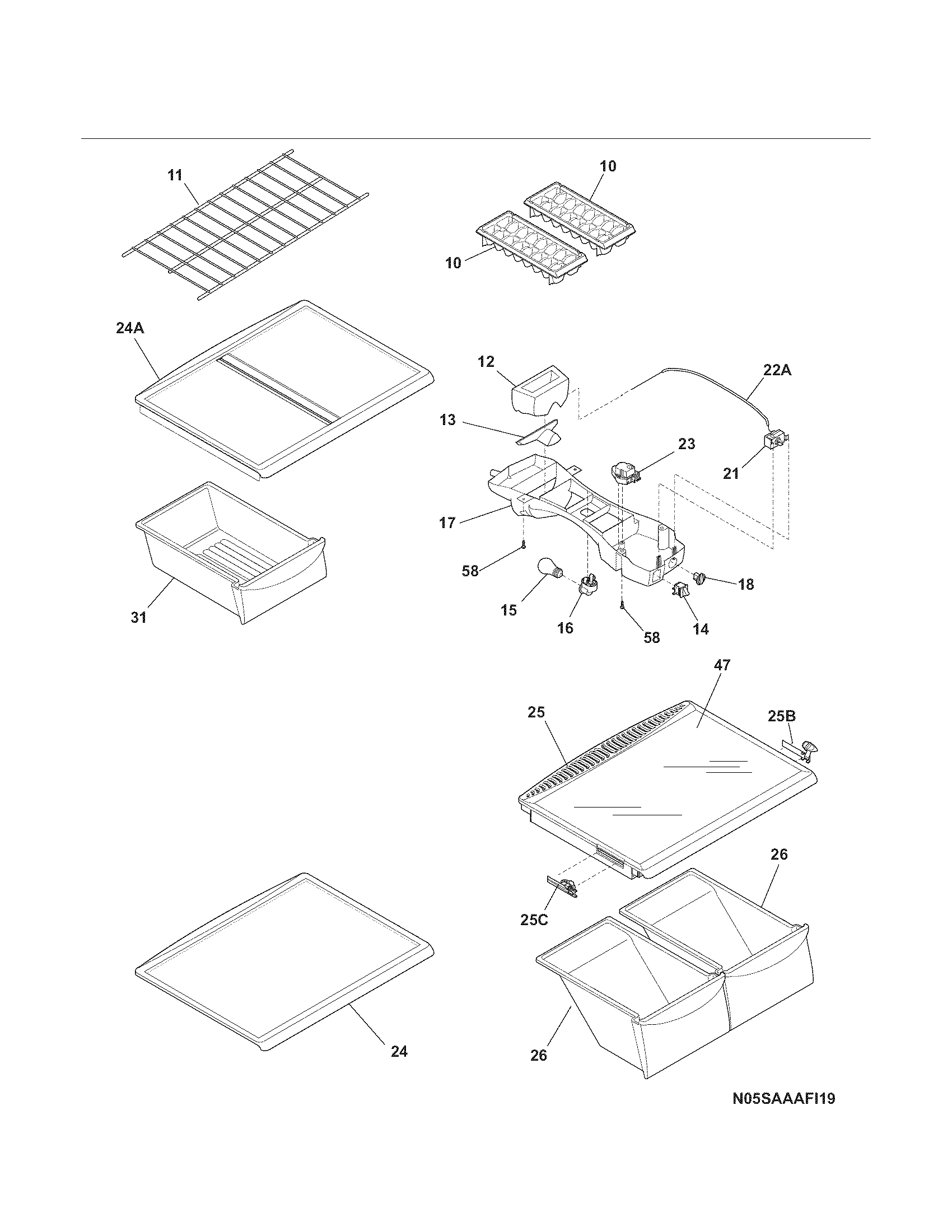 11

10

10

24A

12

22A

13

23

21

17

58

18

15

16

58

14

31

47

25

25B

26

25C

24

26

N05SAAAFI19