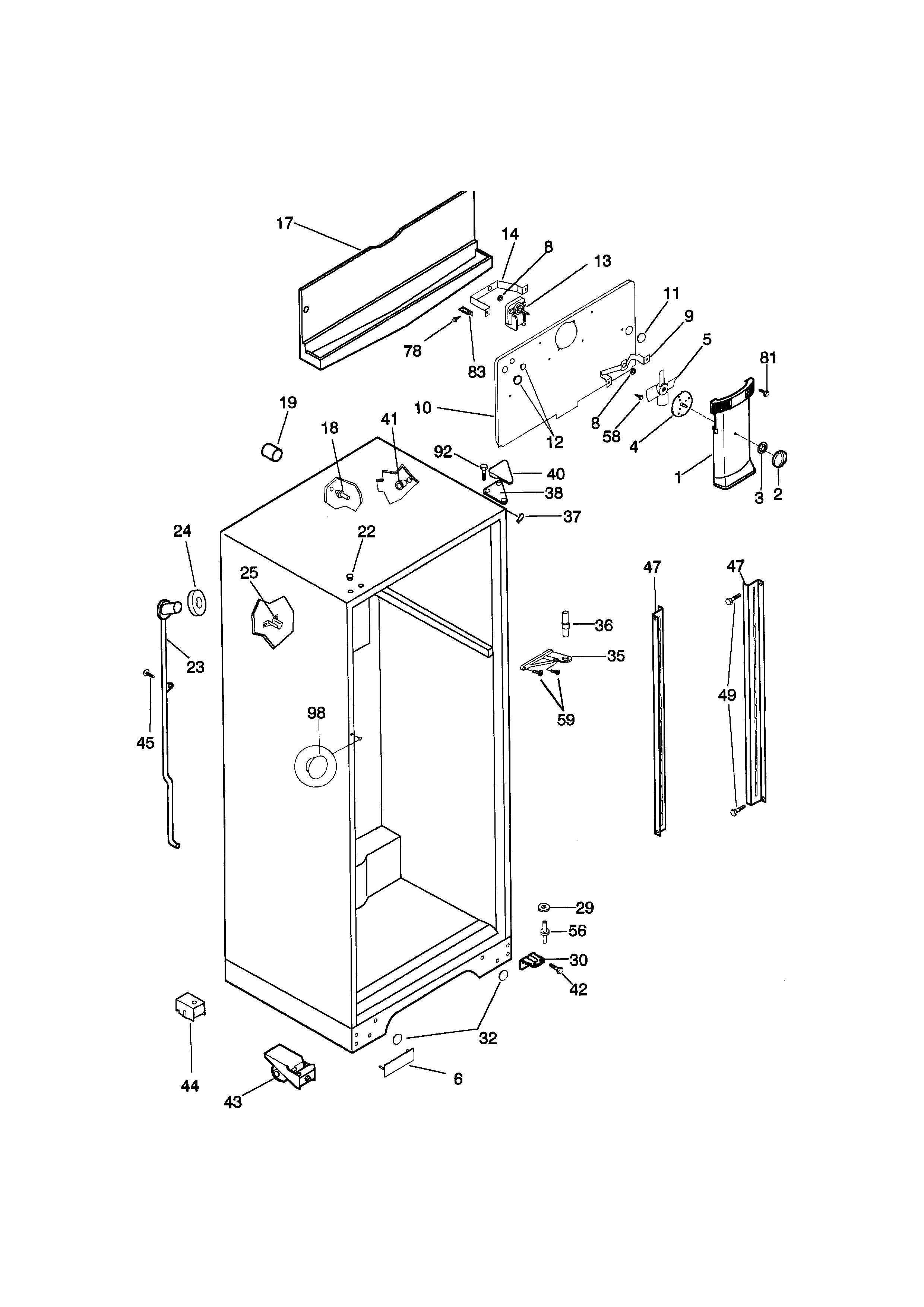 17
14
8
13
11
9
5
81
78
83
10
12
8
58
4
1
3
2
19
18
41
92
40
38
37
24
22
25
47
47
36
35
23
59
49
45
98
29
56
30
42
32
44
43
6