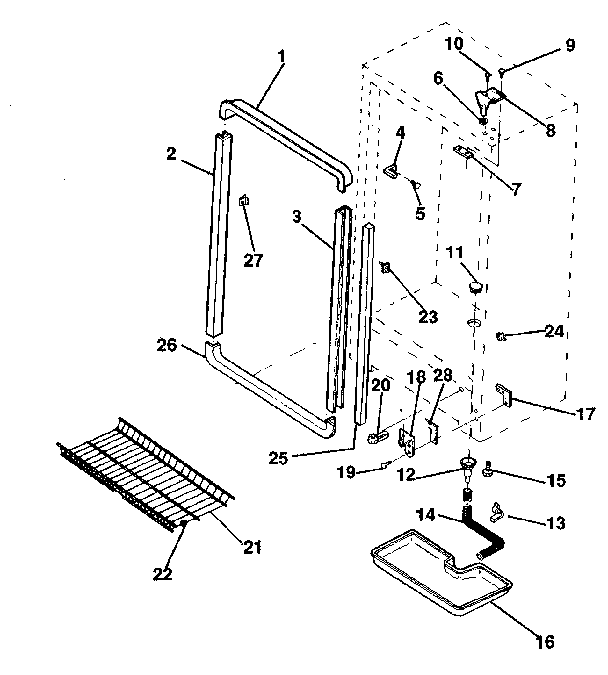 1
10
9
6
8
2
4
7
5
3
27
11
23
24
26
20
18
28
17
25
19
12
15
14
13
21
22
16