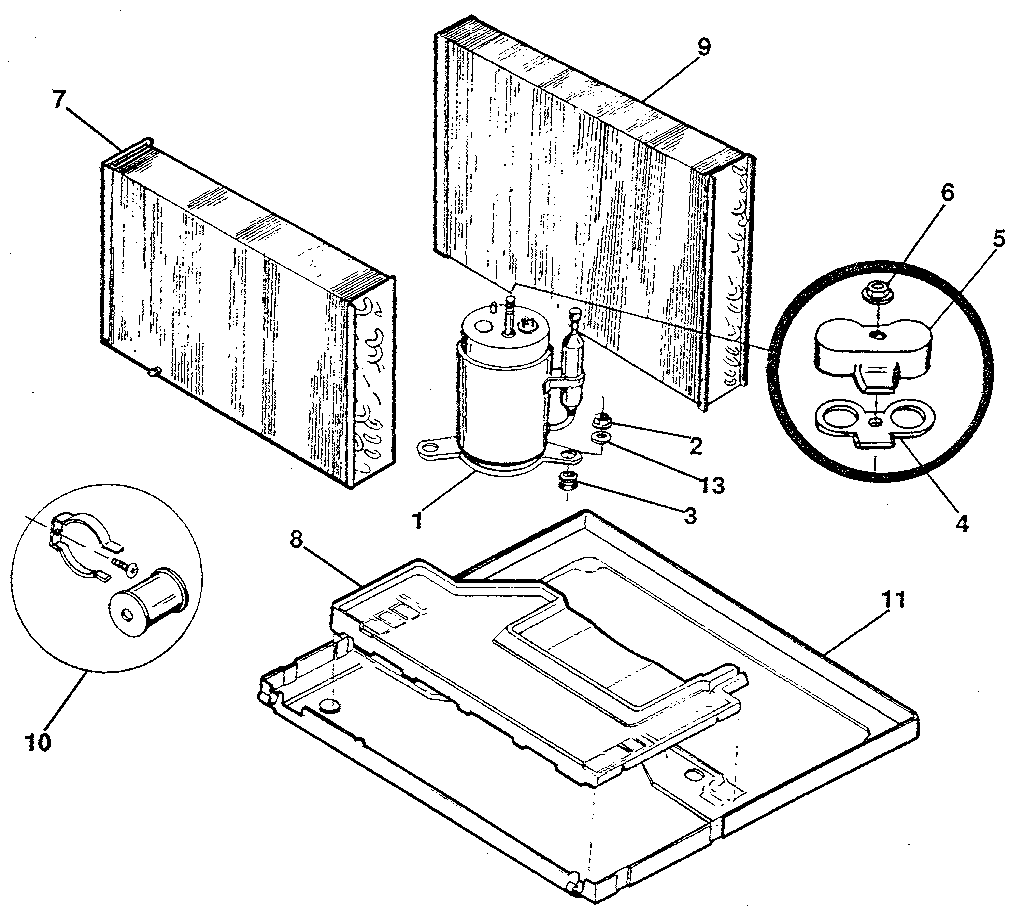 7
9
6
5
2
13
1
3
4
8
11
10