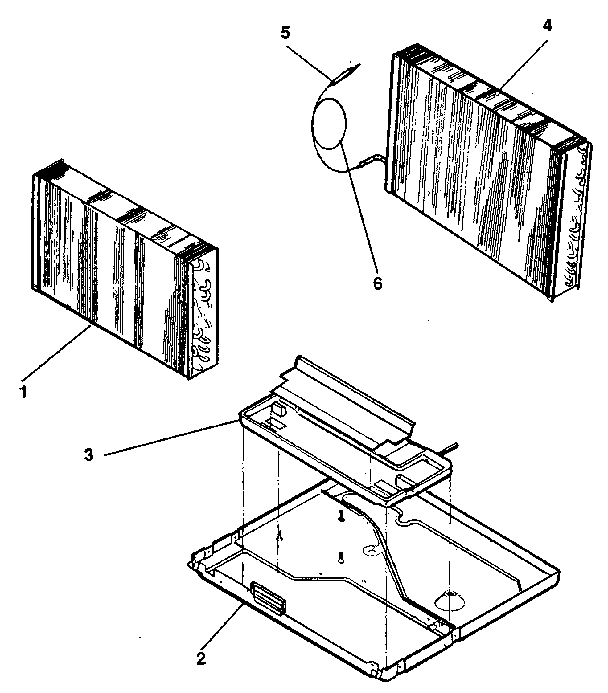 5
4
6
1
3
2