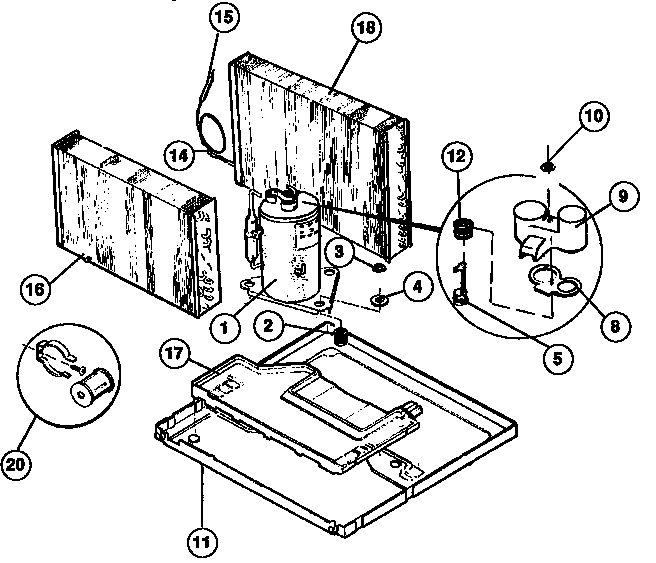 15
18
10
14
12
9
16
3
4
8
1
2
5
17
20
11