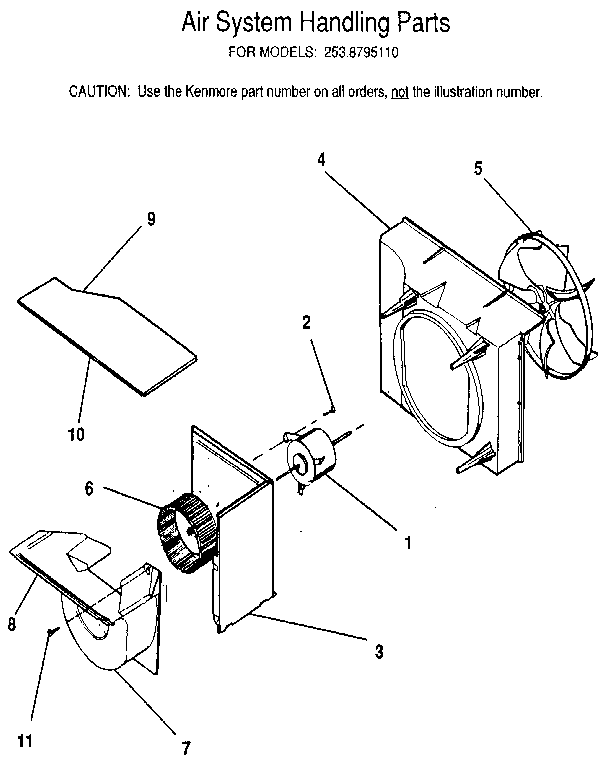 Air System Handling Parts
FOR MODELS: 253.8795110

CAUTION: Use the Kenmore part number on all orders, not the illustration number.

4
5
9
2
10
6
1
8
3
11
7