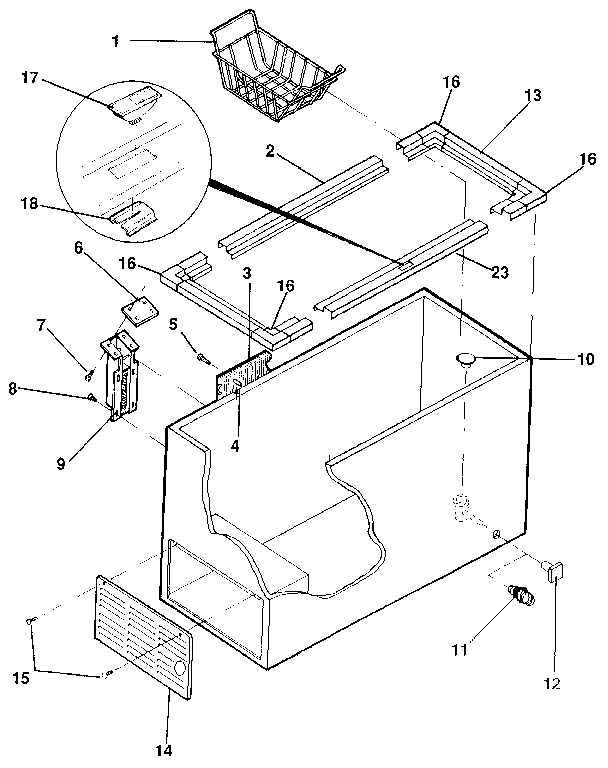 1
17
16
13
2
16
18
6
16
3
16
23
7
5
10
8
4
9
11
12
15
14