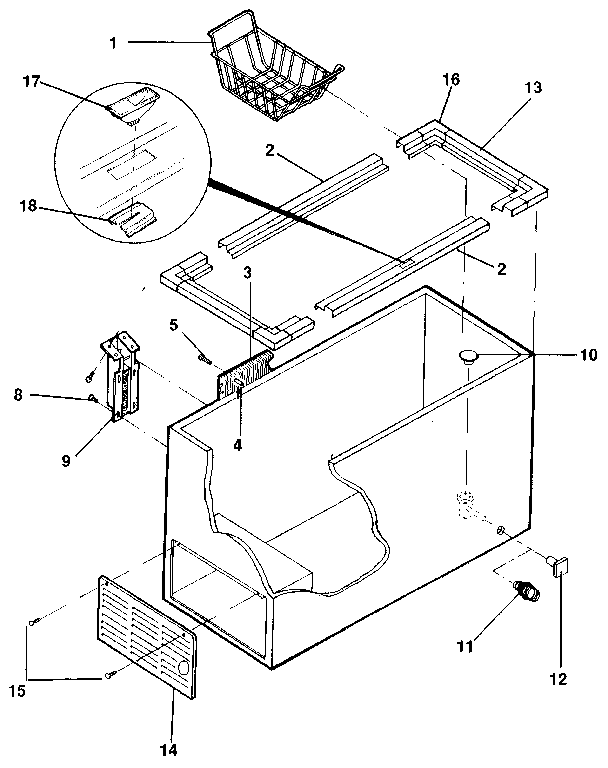 1
17
16
13
2
18
2
3
5
10
8
4
9
11
12
15
14