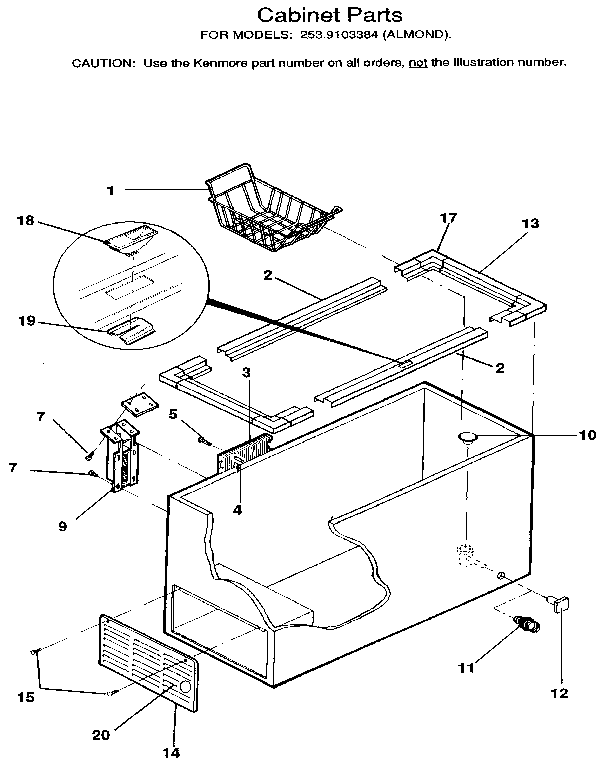 Cabinet Parts
FOR MODELS: 253.9103384 (ALMOND).

CAUTION: Use the Kenmore part number on all orders, not the illustration number.

1
18
17
13
2
19
2
3
7
5
10
7
4
9
11
12
15
20
14