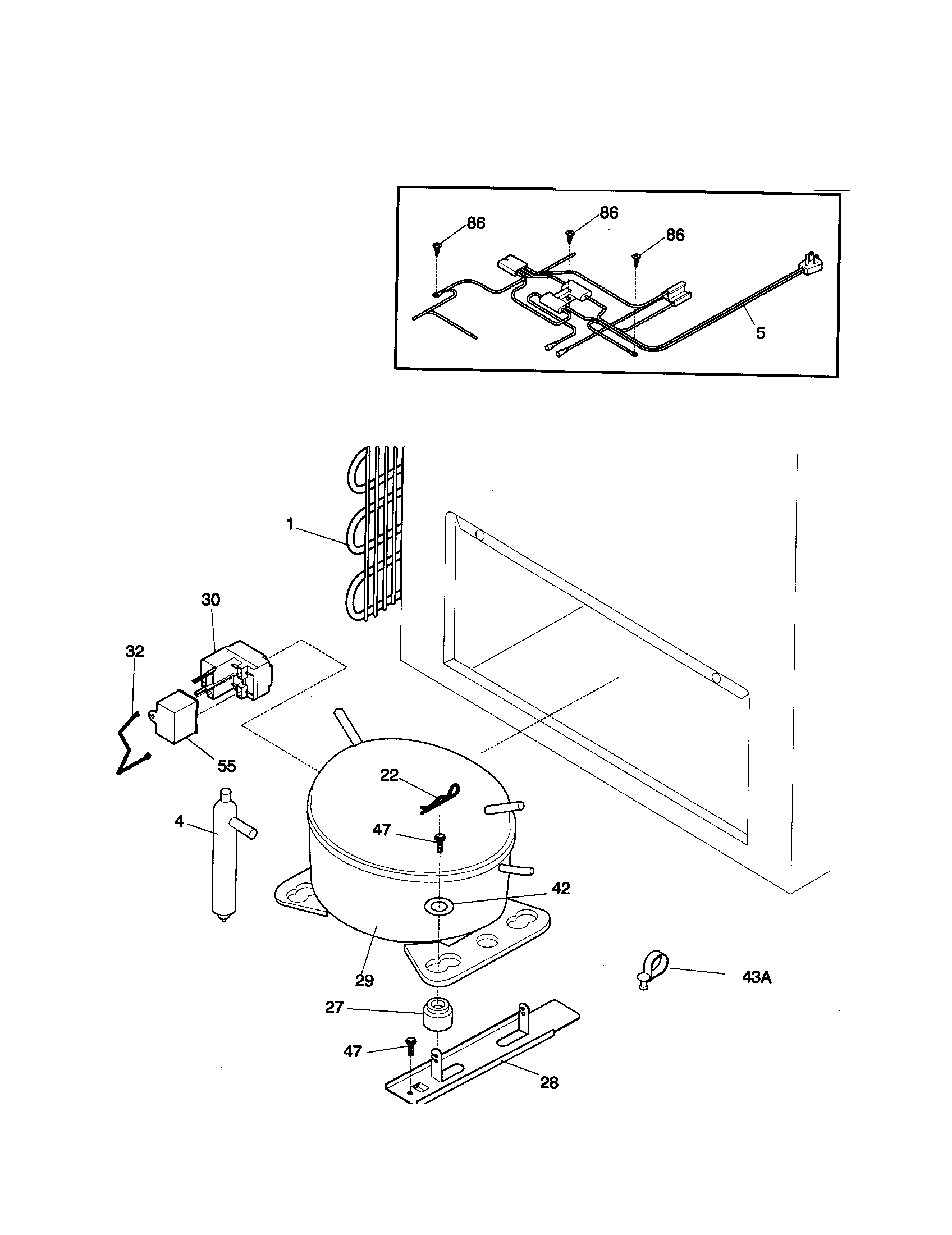 86
86
86
5

1
30
32
55
22
4
47
42
29
43A
27
47
28