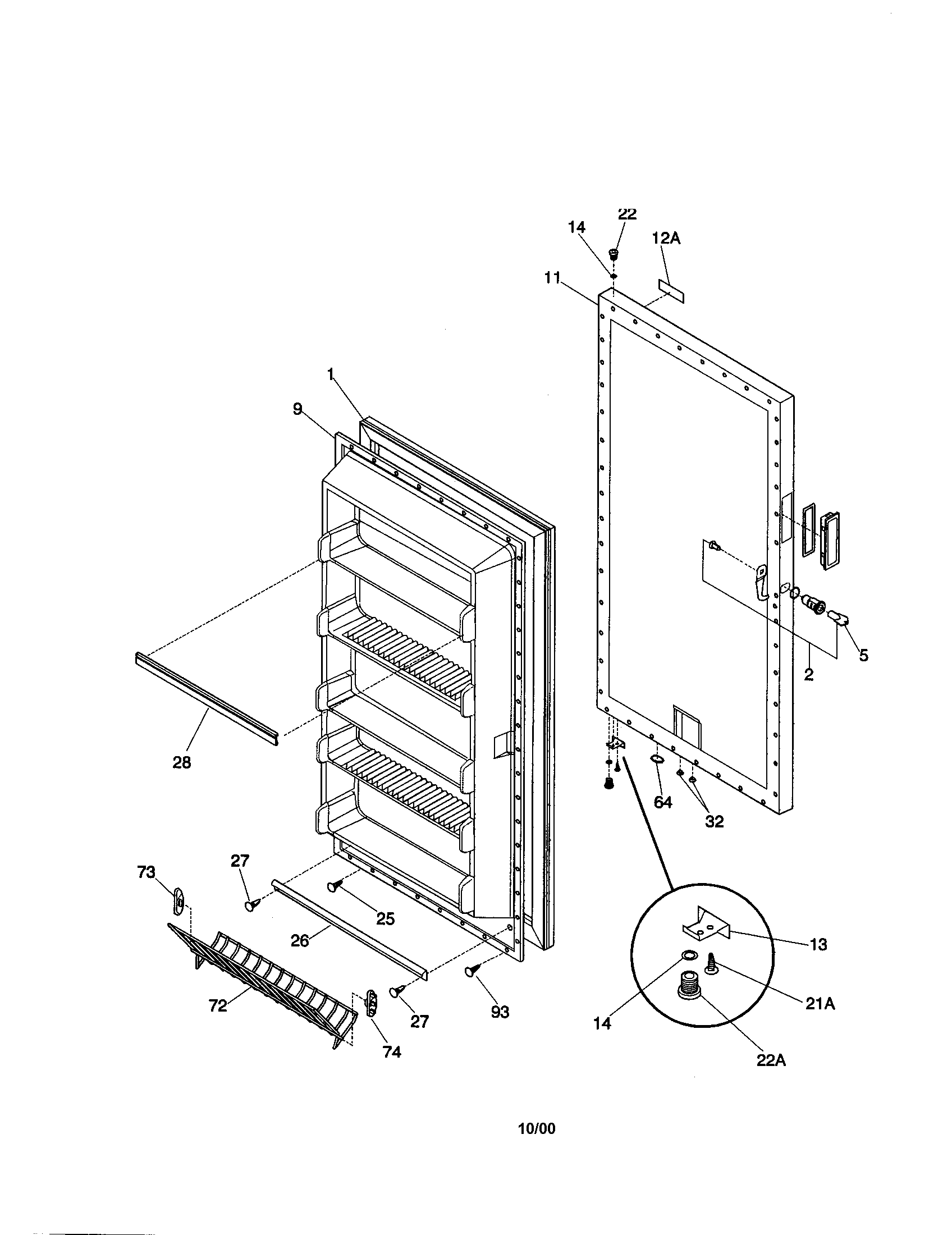 22
14
12A
11
1
9
5
2
28
64
32
27
73
25
26
13
72
27
93
14
21A
74
22A
10/00