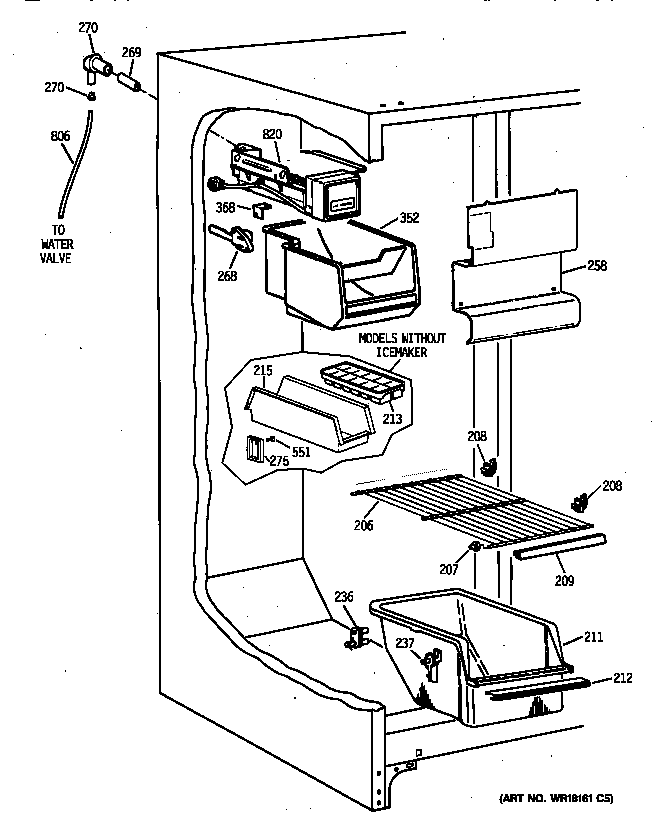 270
269
270
806
TO WATER VALVE
820
368
352
268
258
MODELS WITHOUT ICEMAKER
215
213
551
275
208
208
206
207
209
236
237
211
212
(ART NO. WR18161 C5)