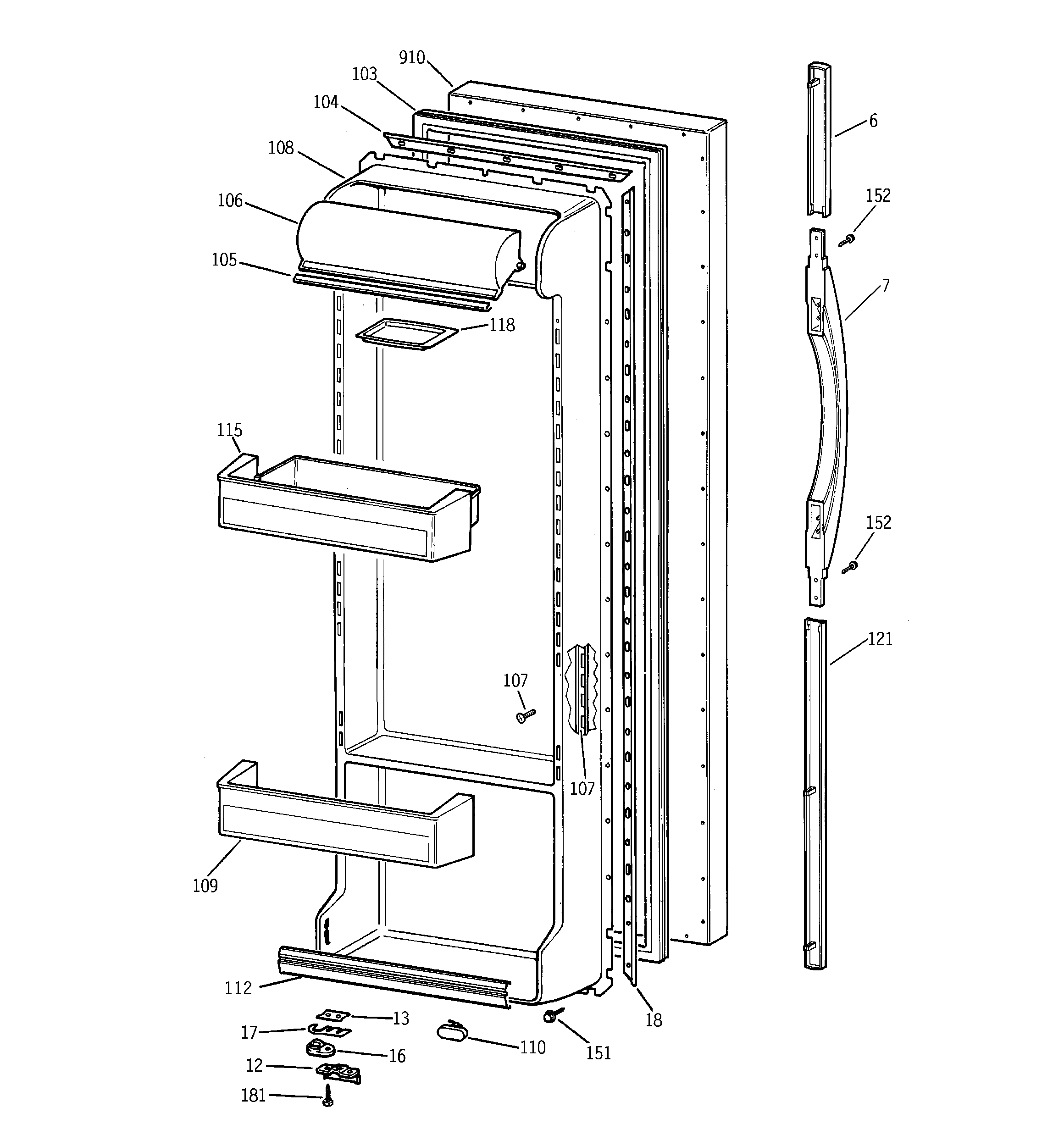 910
103
104
108
106
105
118
115
107
107
109
112
13
17
16
12
181
110
151
18
6
152
7
152
121