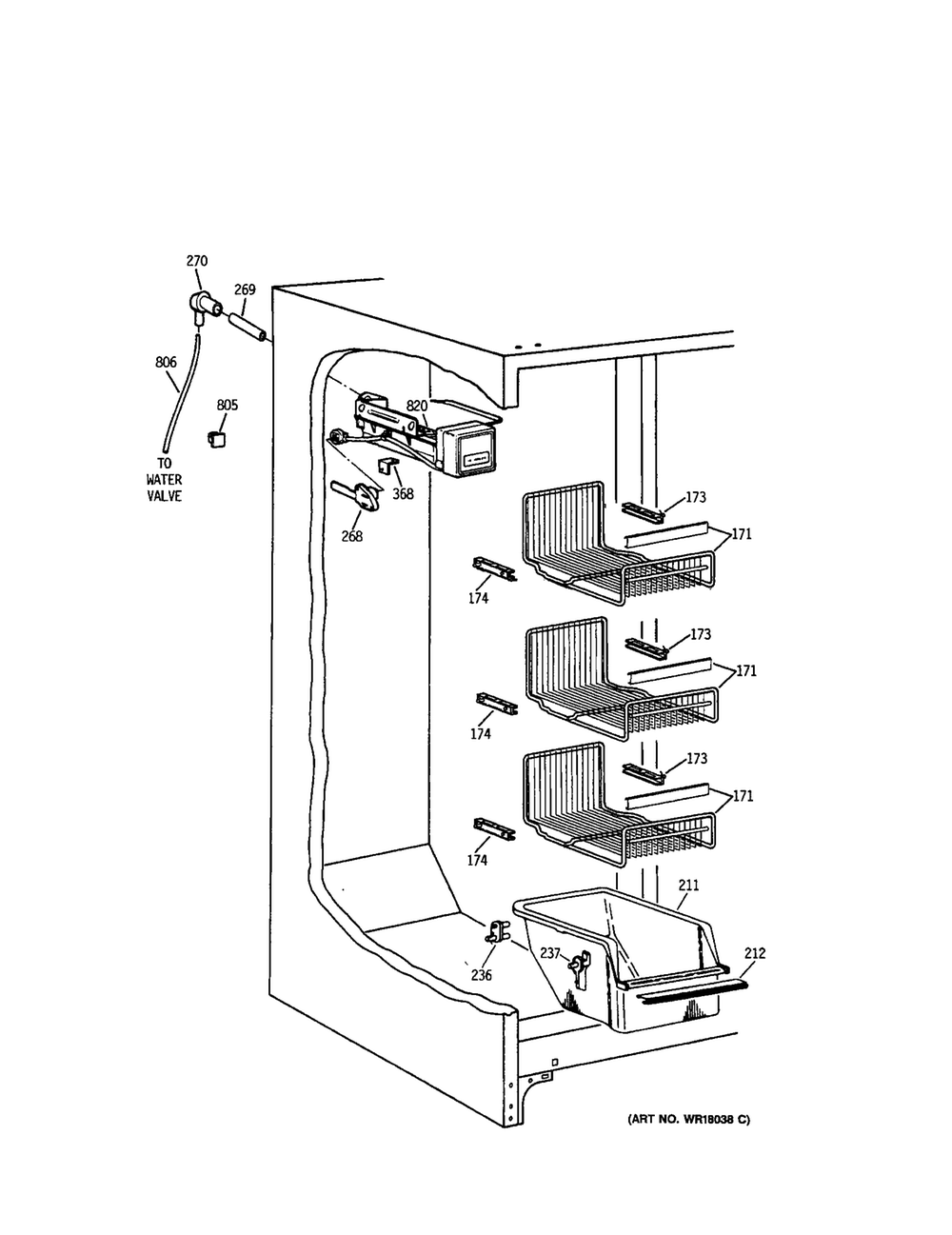 270
269
806
805
TO WATER VALVE
820
368
268
173
171
174
173
171
174
173
171
174
211
212
237
236
(ART NO. WR18038 C)