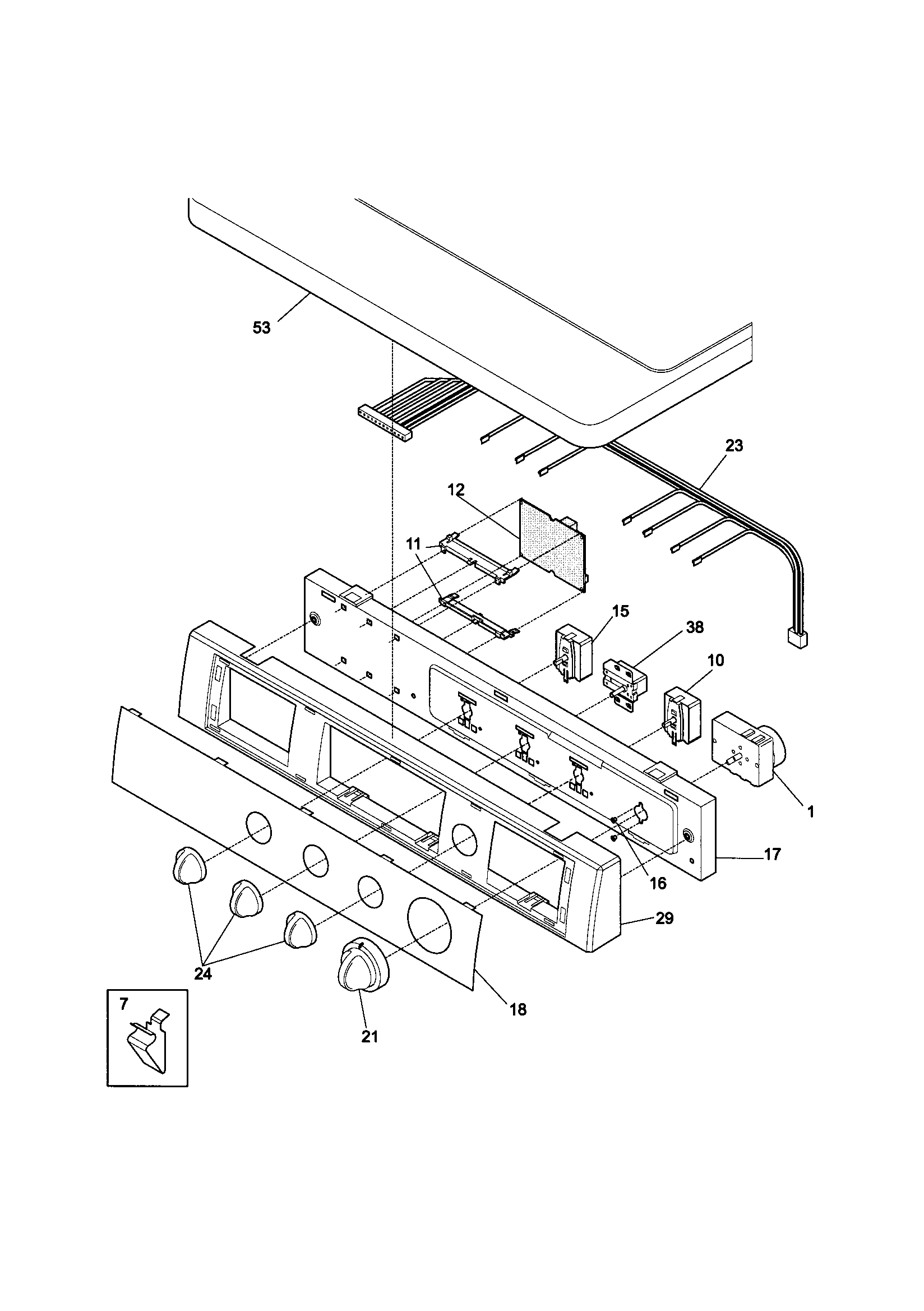 53
23
12
11
15
38
10
1
17
16
29
24
18
21
7