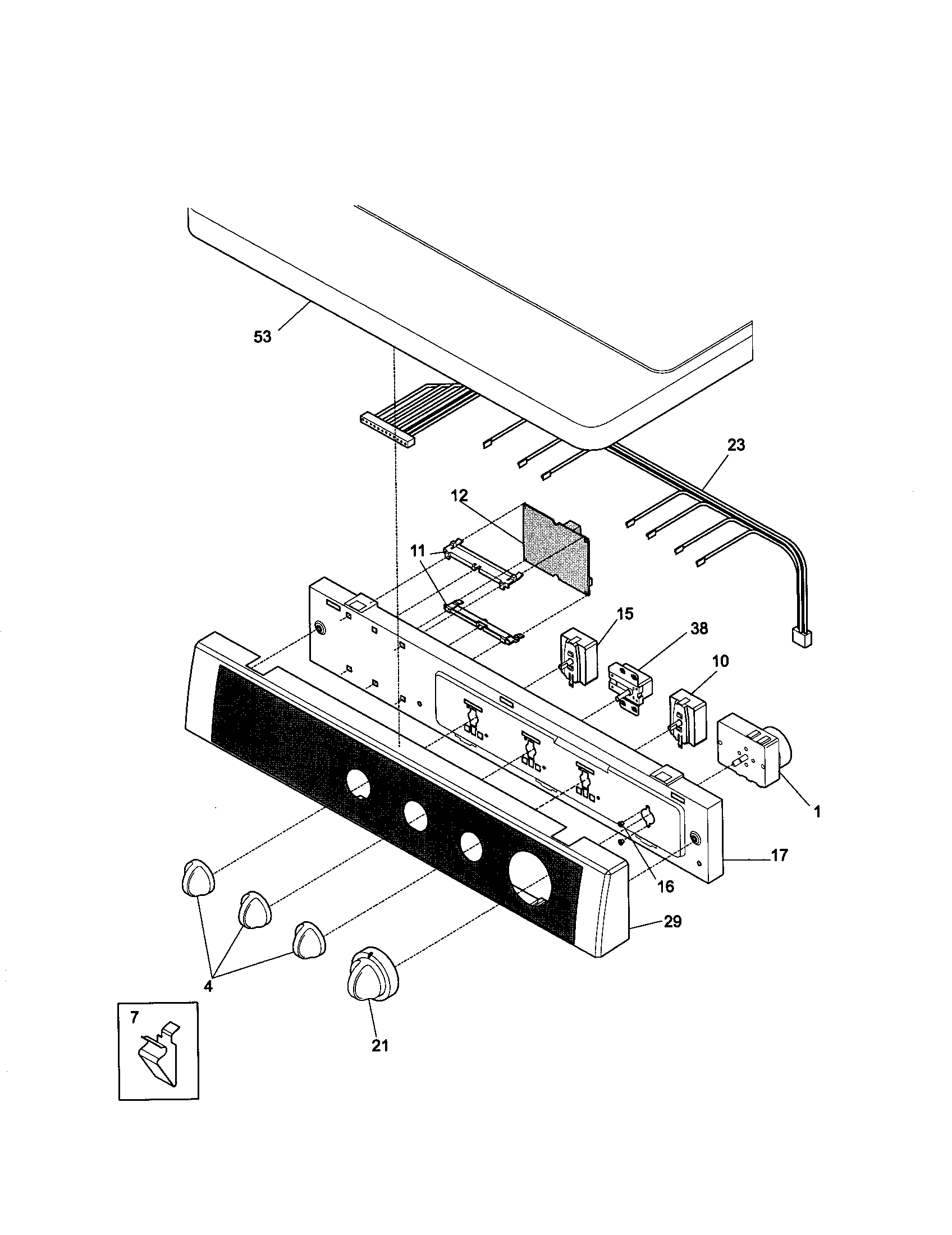 53
23
12
11
15
38
10
1
17
16
29
4
21
7