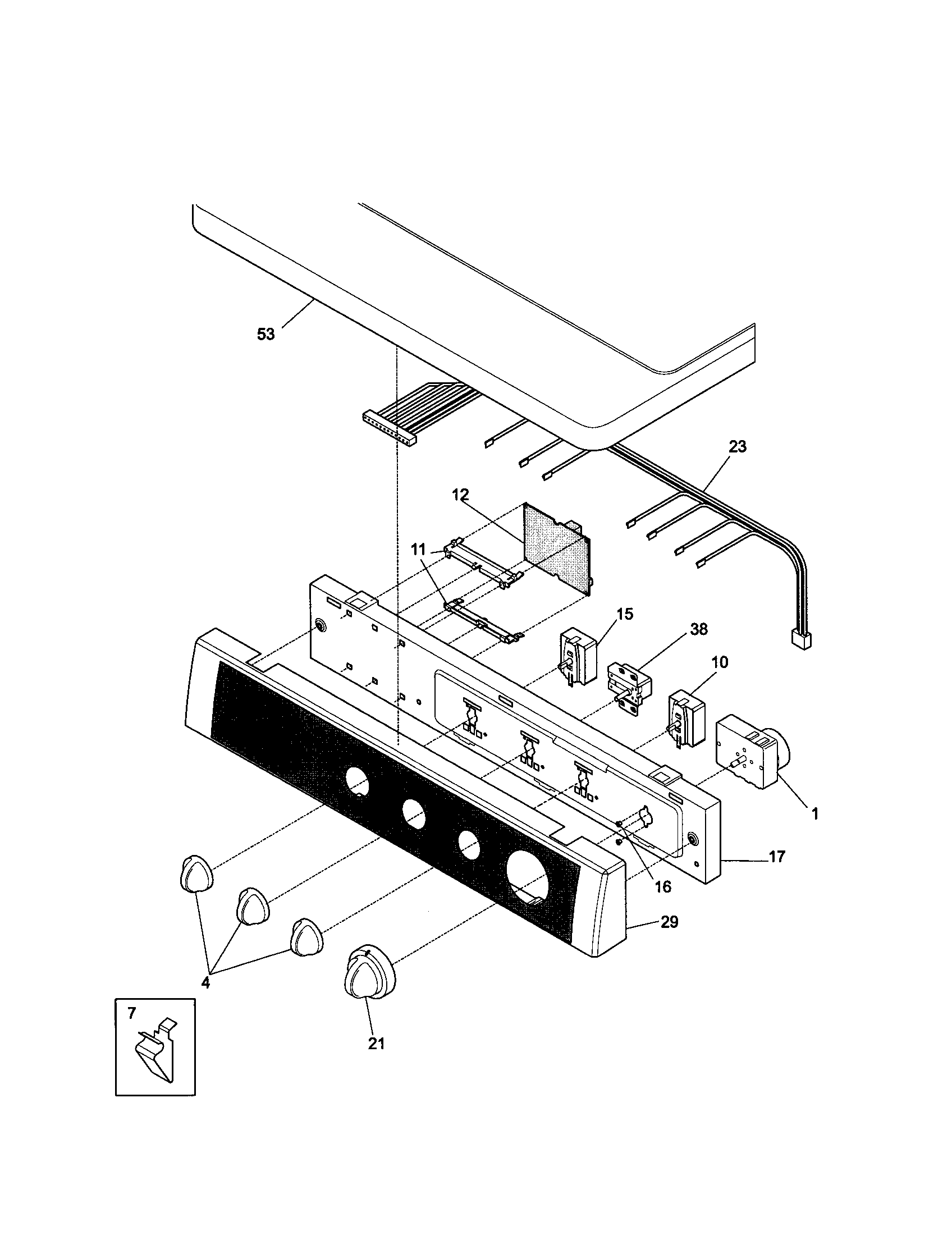 53
23
12
11
15
38
10
1
17
16
29
4
21
7